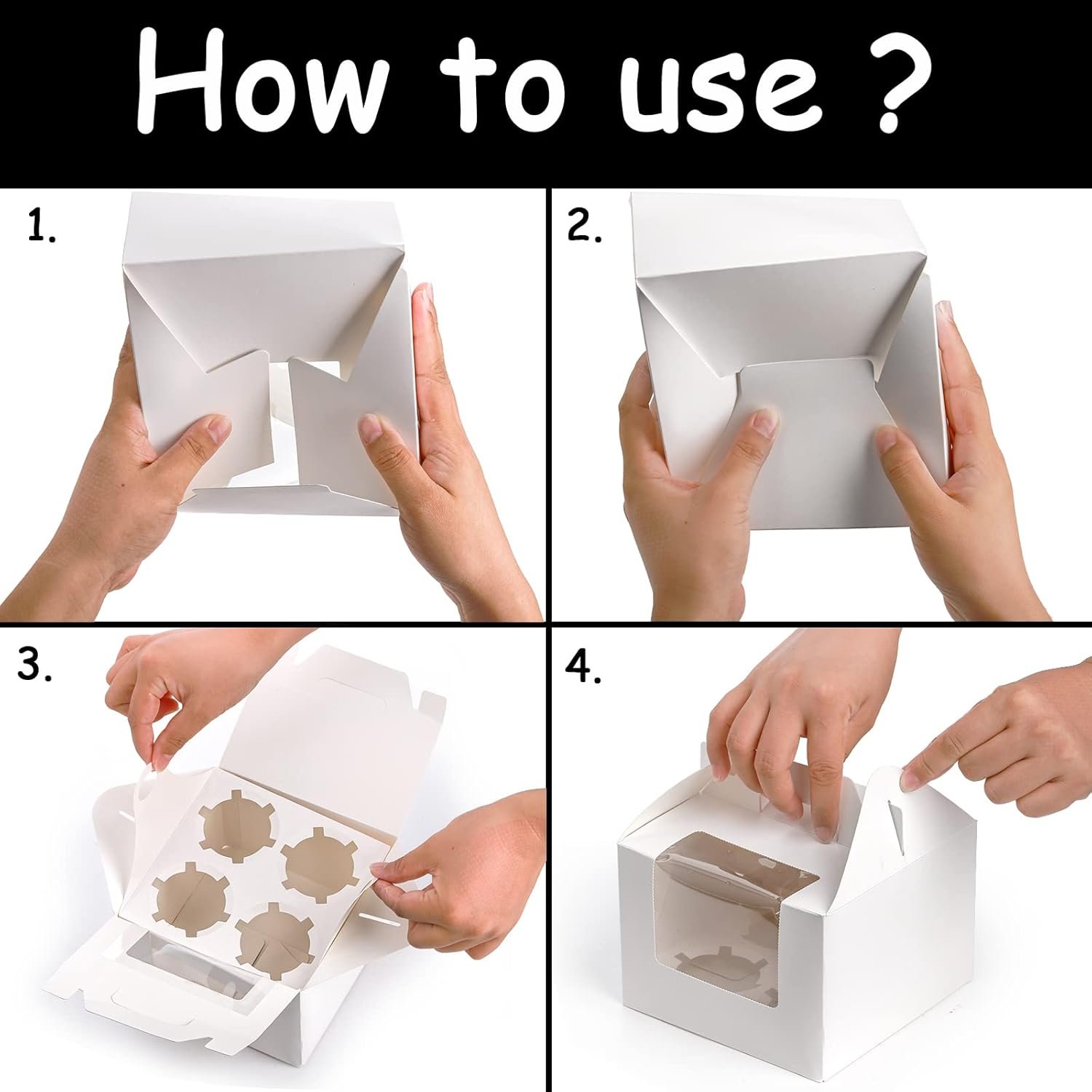 How to use ?

1.

2.

3.

4.