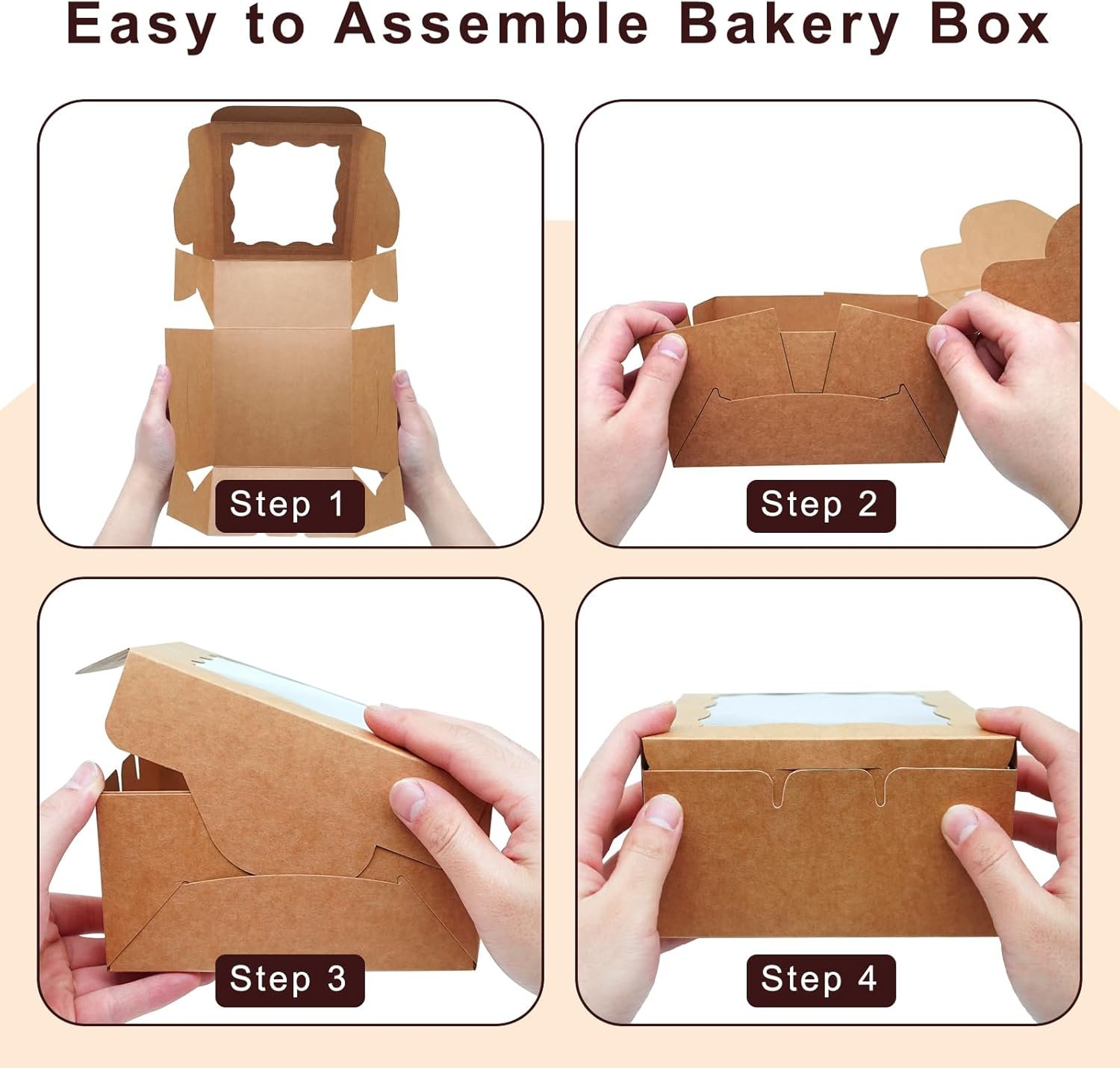 Easy to Assemble Bakery Box

Step 1

Step 2

Step 3

Step 4