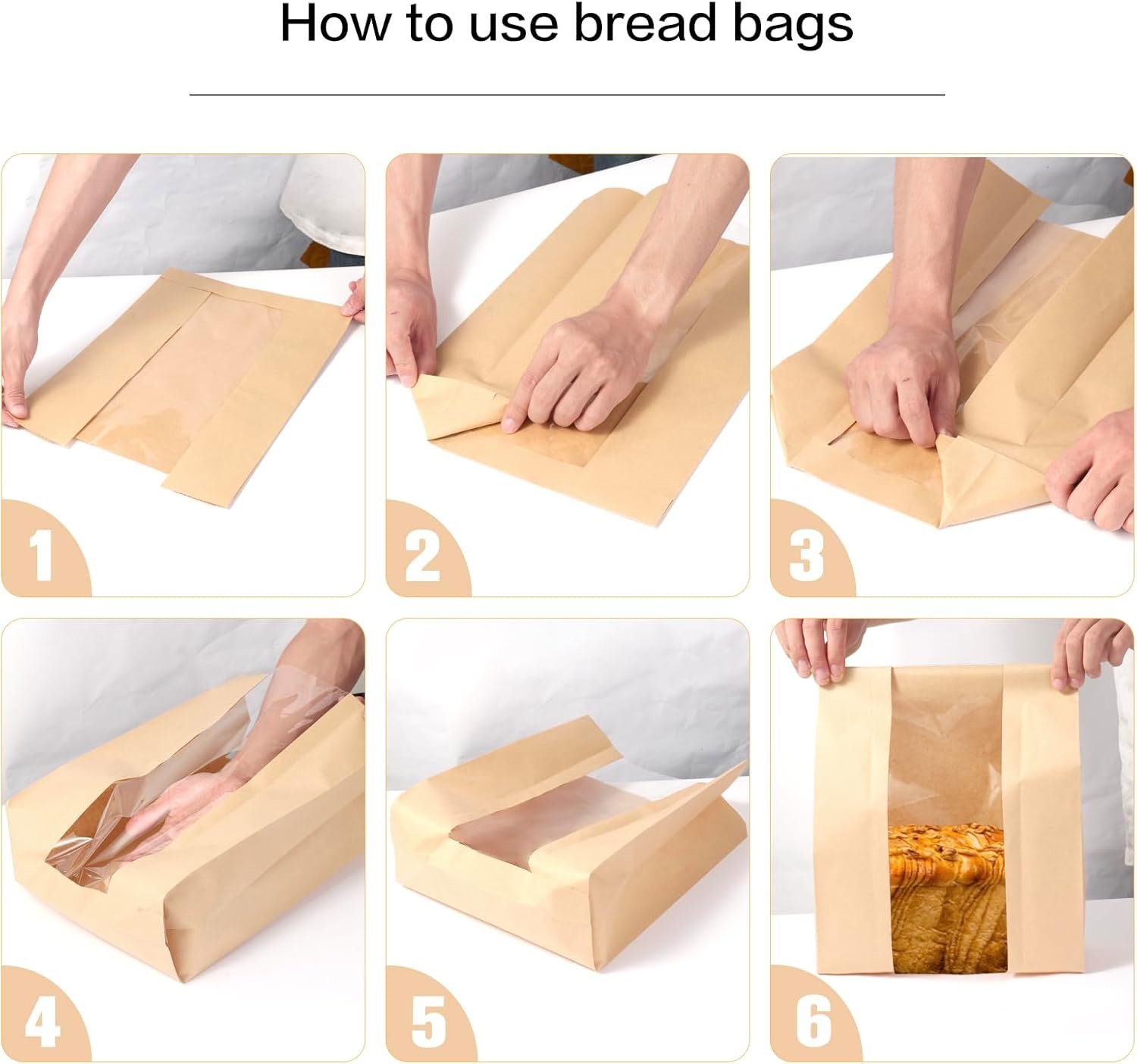 How to use bread bags

1

2

3

4

5

6