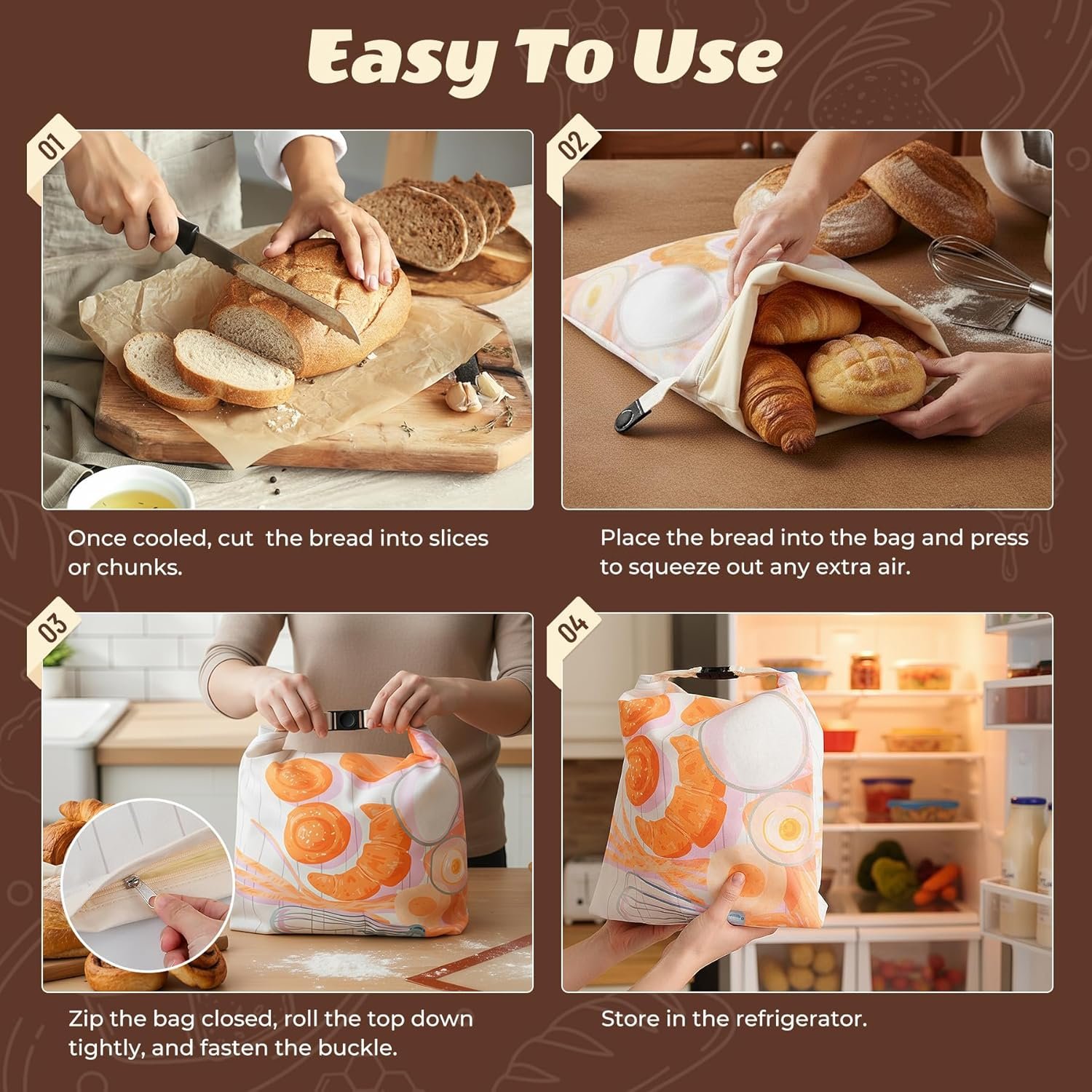 Easy To Use

01

Once cooled, cut the bread into slices or chunks.

02

Place the bread into the bag and press to squeeze out any extra air.

03

Zip the bag closed, roll the top down tightly, and fasten the buckle.

04

Store in the refrigerator.