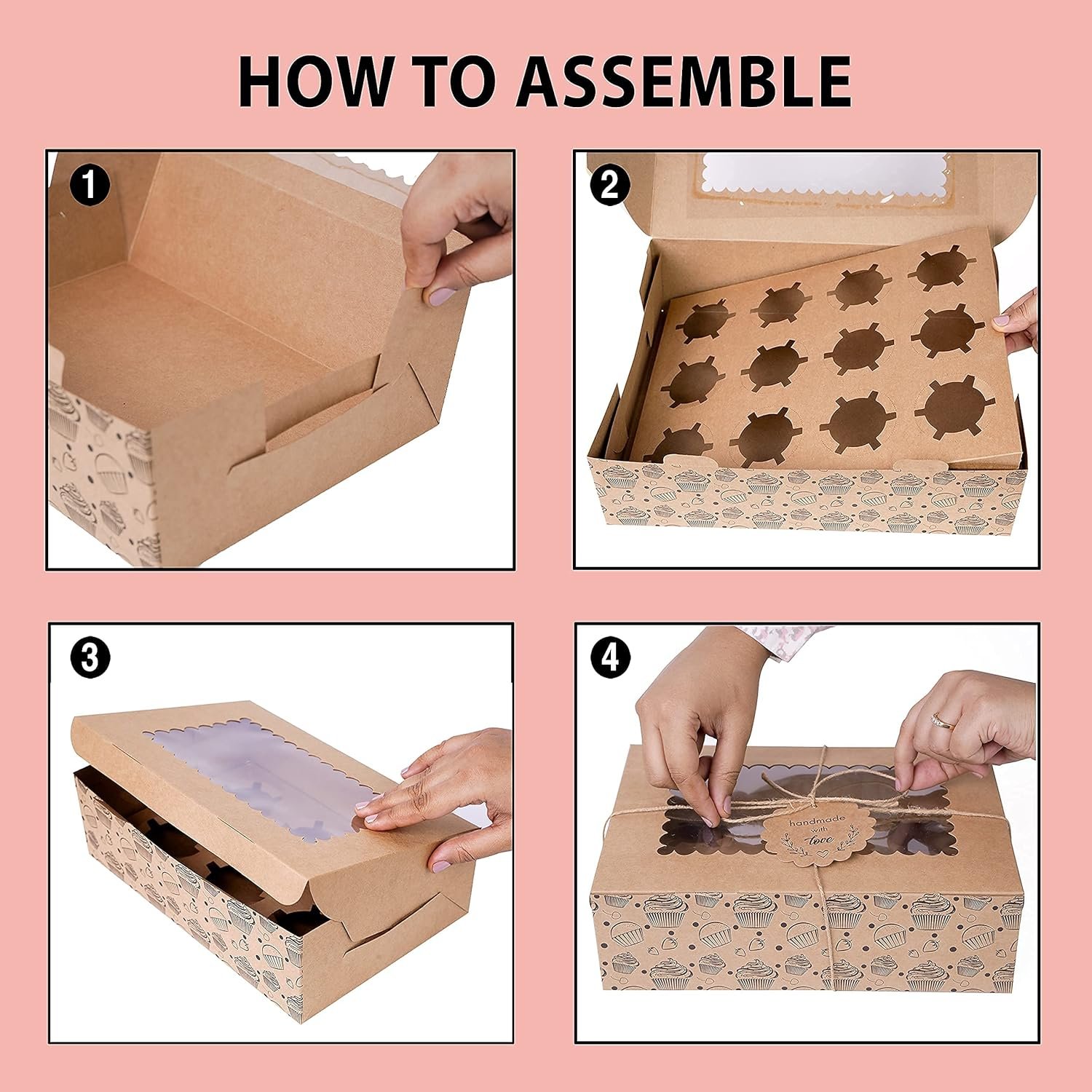 HOW TO ASSEMBLE

1

2

3

4

handmade with love