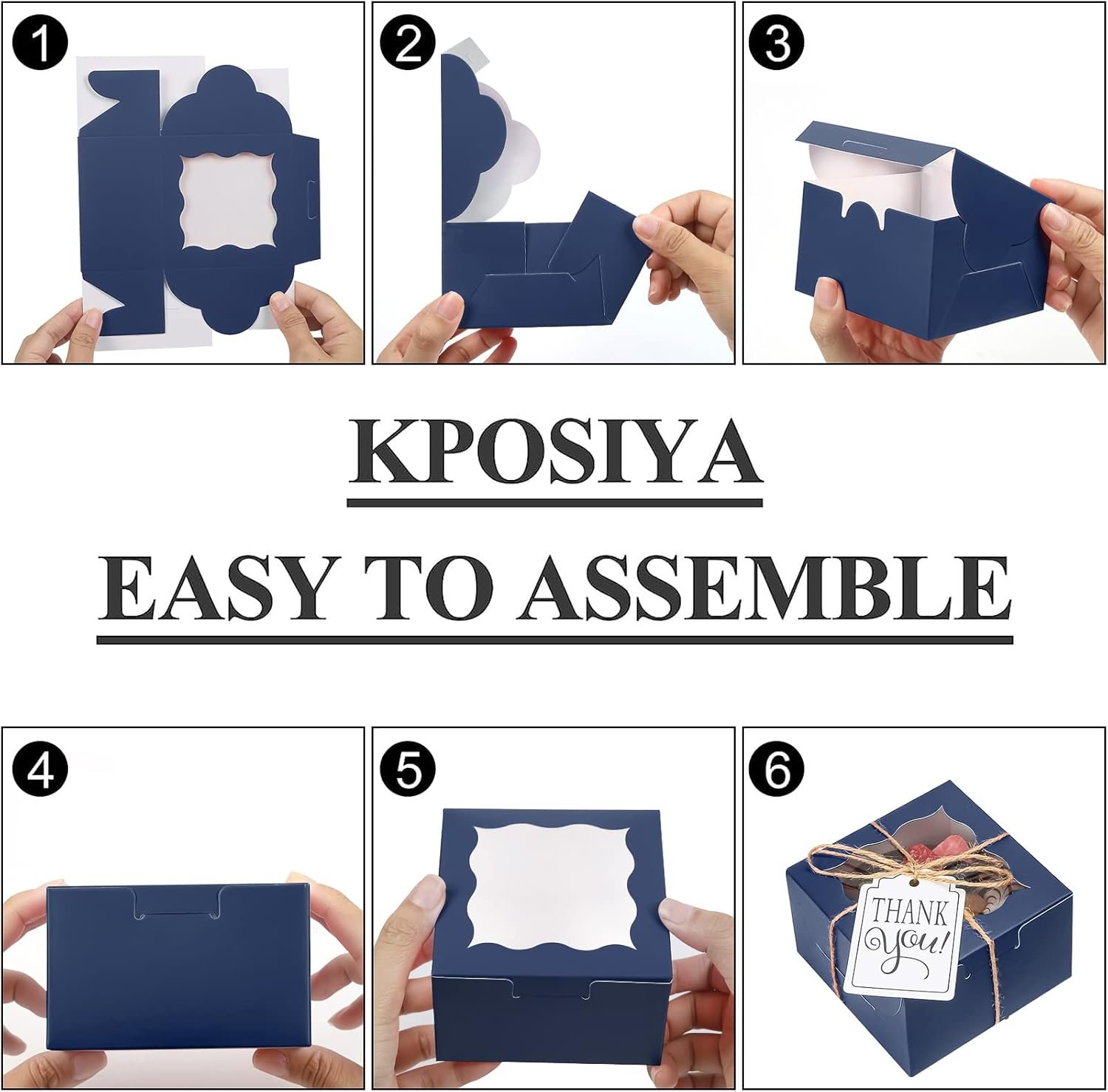 1

2

3

KPOSIYA

EASY TO ASSEMBLE

4

5

6

THANK you!