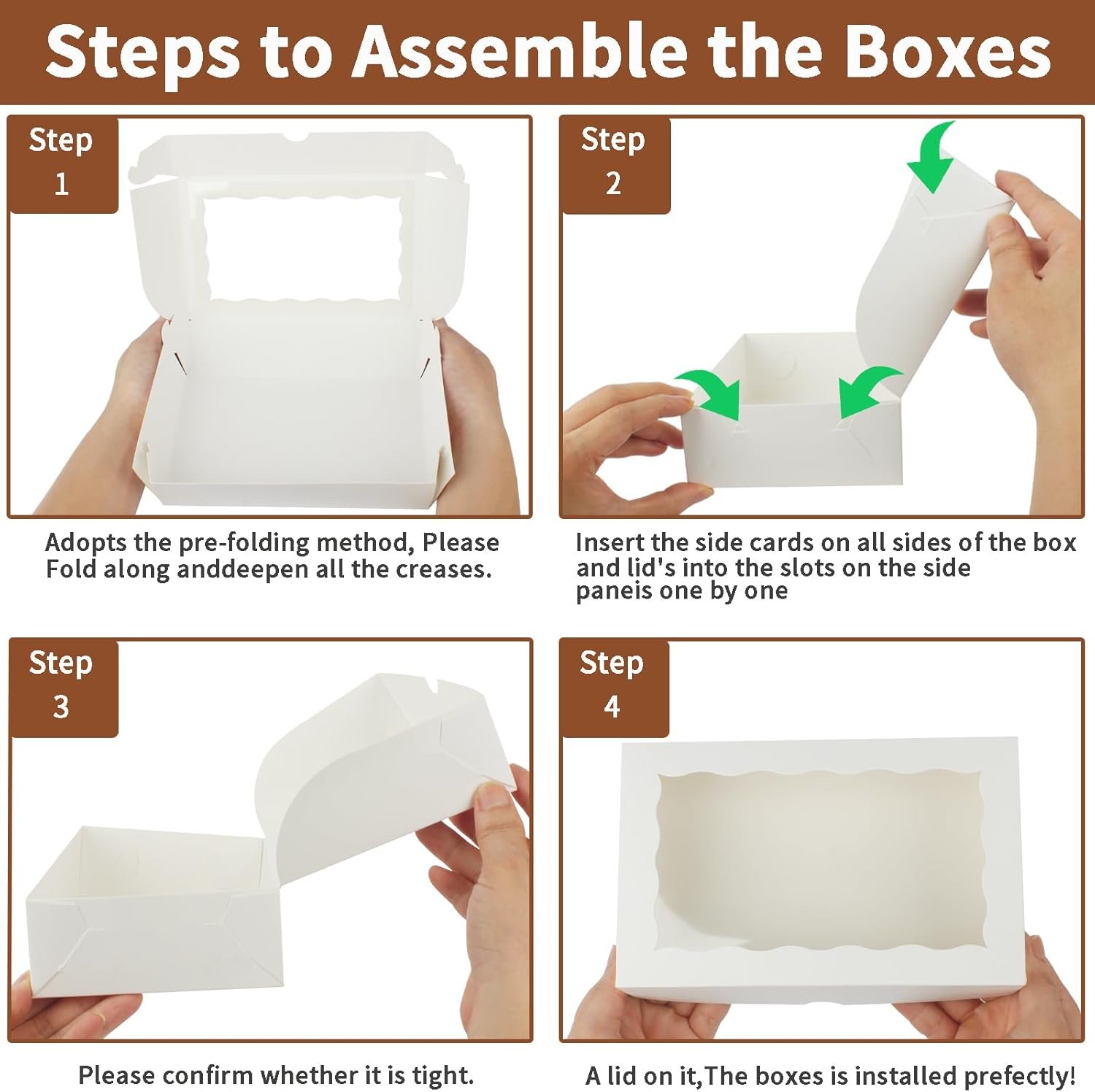 Steps to Assemble the Boxes

Step 1

Adopts the pre-folding method, Please Fold along anddeepen all the creases.

Step 2

Insert the side cards on all sides of the box and lid's into the slots on the side paneis one by one

Step 3

Please confirm whether it is tight.

Step 4

A lid on it,The boxes is installed prefectly!