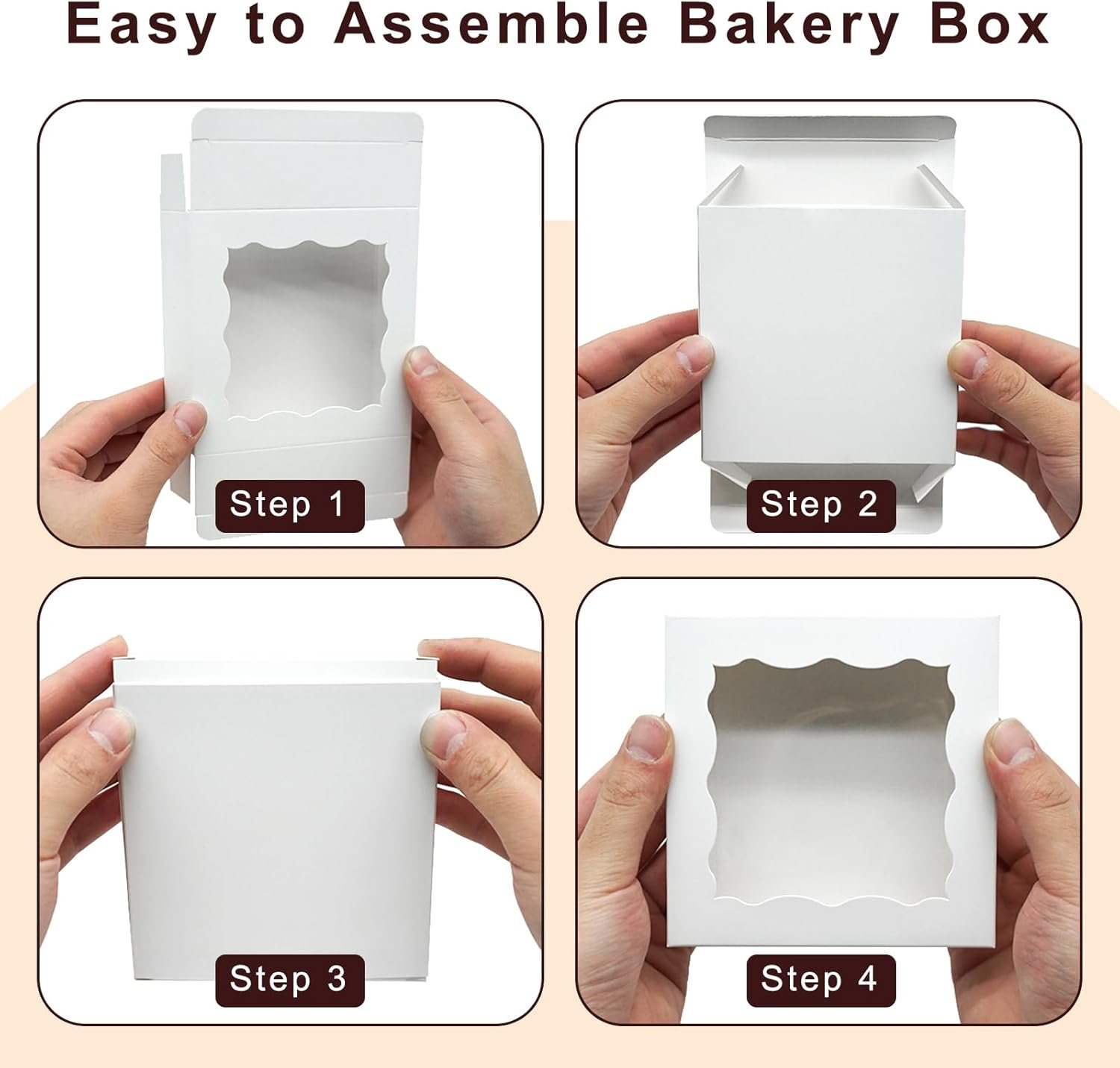 Easy to Assemble Bakery Box

Step 1

Step 2

Step 3

Step 4