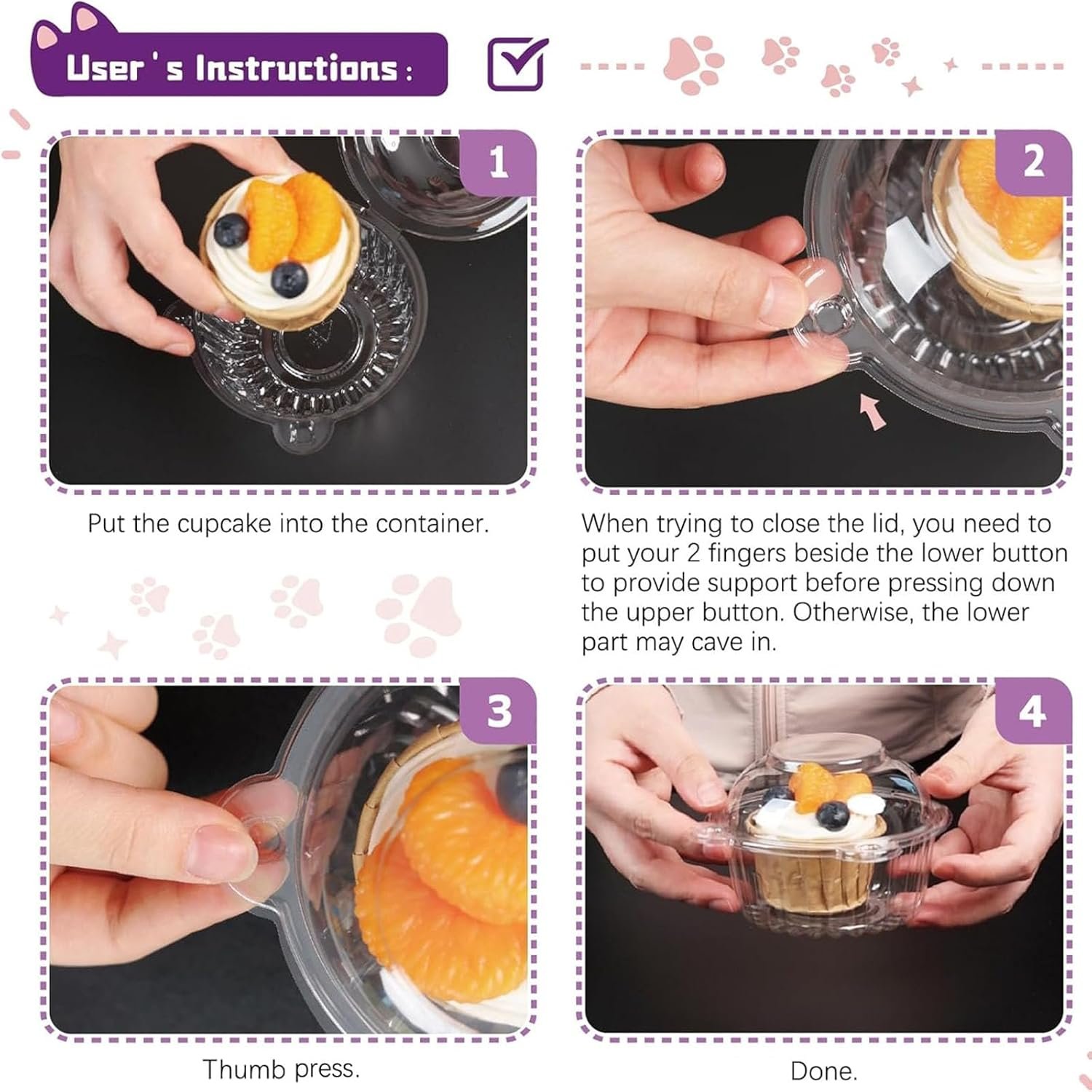 User ' s Instructions :

1

Put the cupcake into the container.

2

When trying to close the lid, you need to put your 2 fingers beside the lower button to provide support before pressing down the upper button. Otherwise, the lower part may cave in.

3

Thumb press.

4

Done.