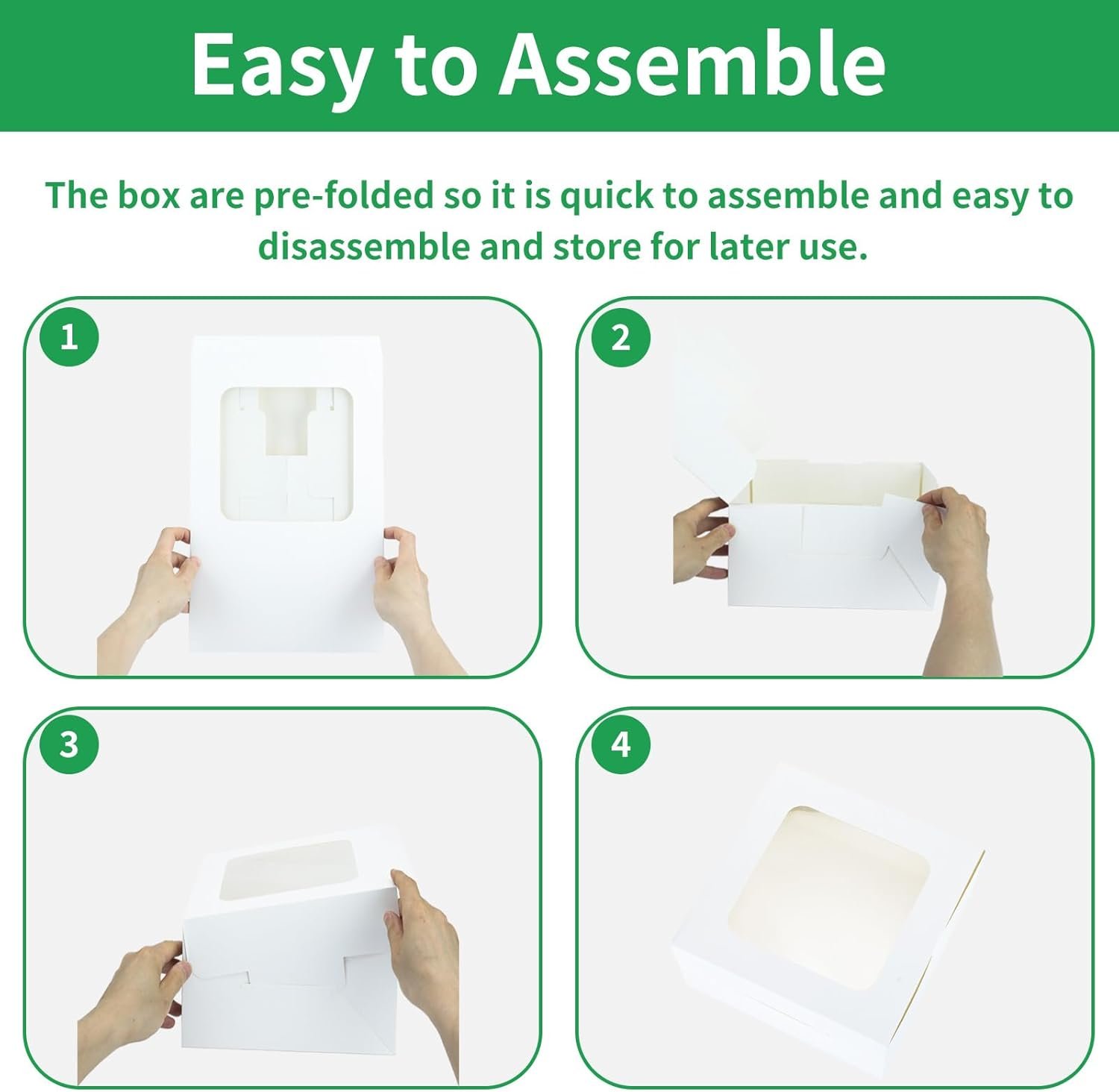 Easy to Assemble

The box are pre-folded so it is quick to assemble and easy to disassemble and store for later use.

1

2

3

4