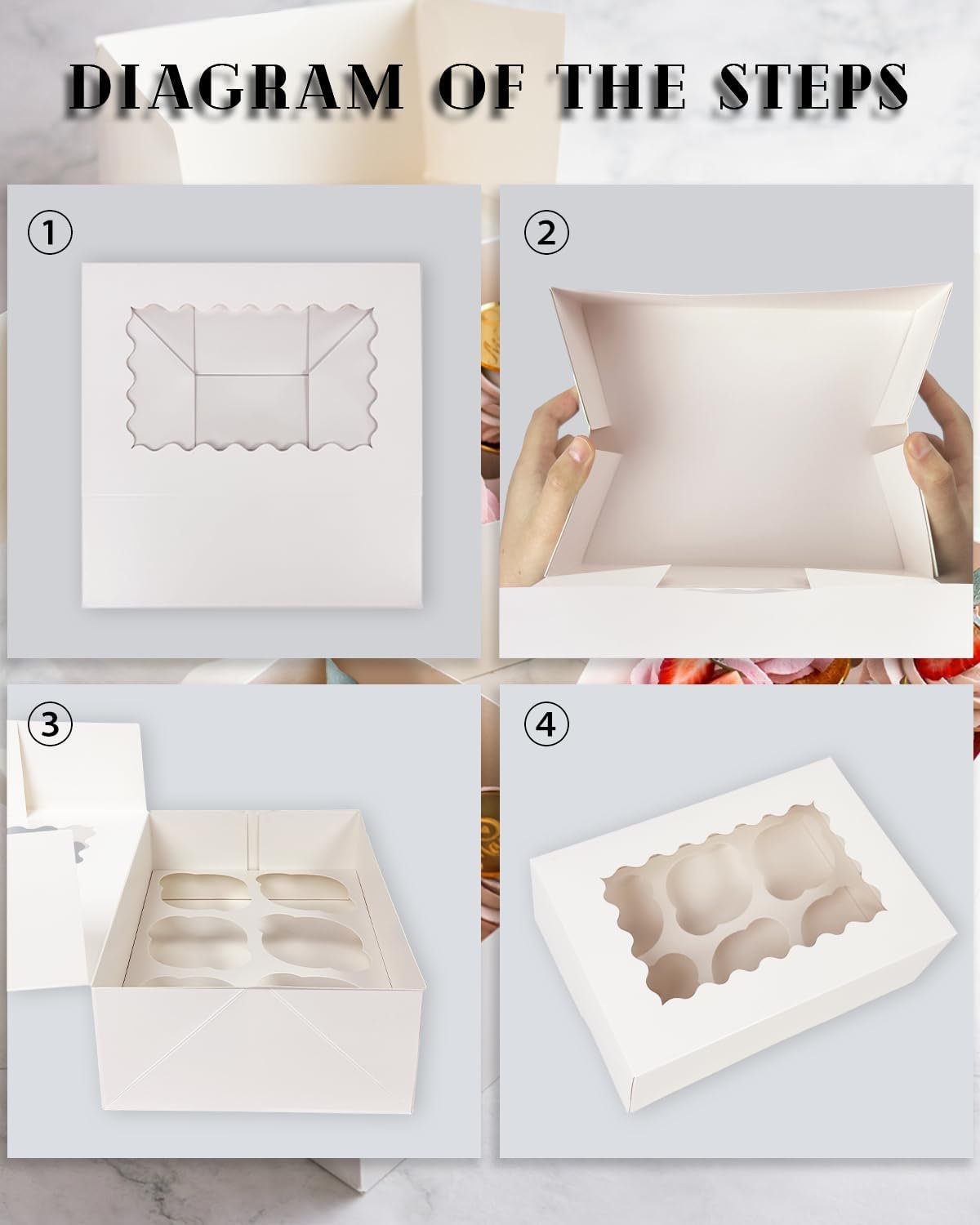 DIAGRAM OF THE STEPS

①

②

③

④