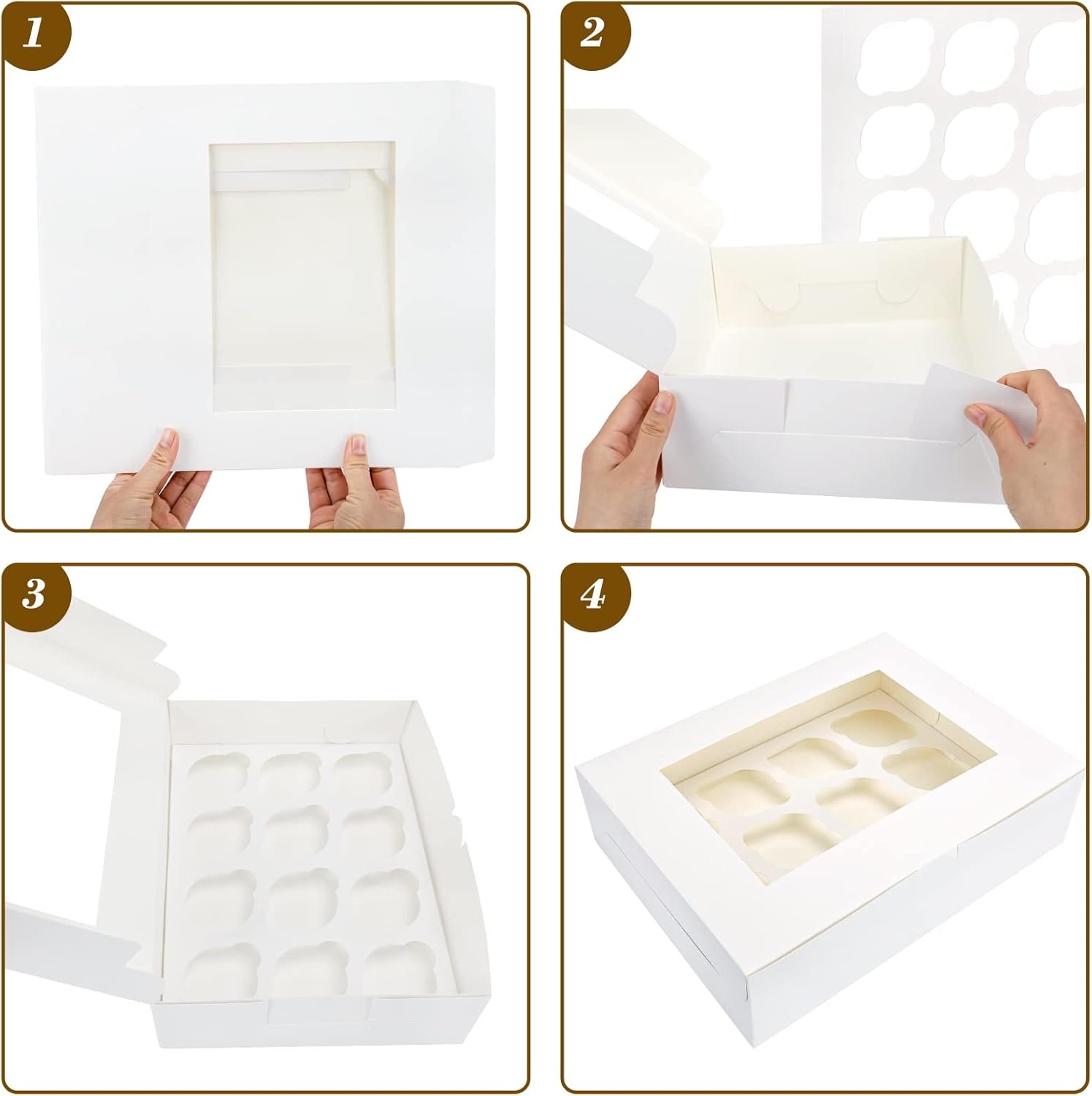 1

2

3

4