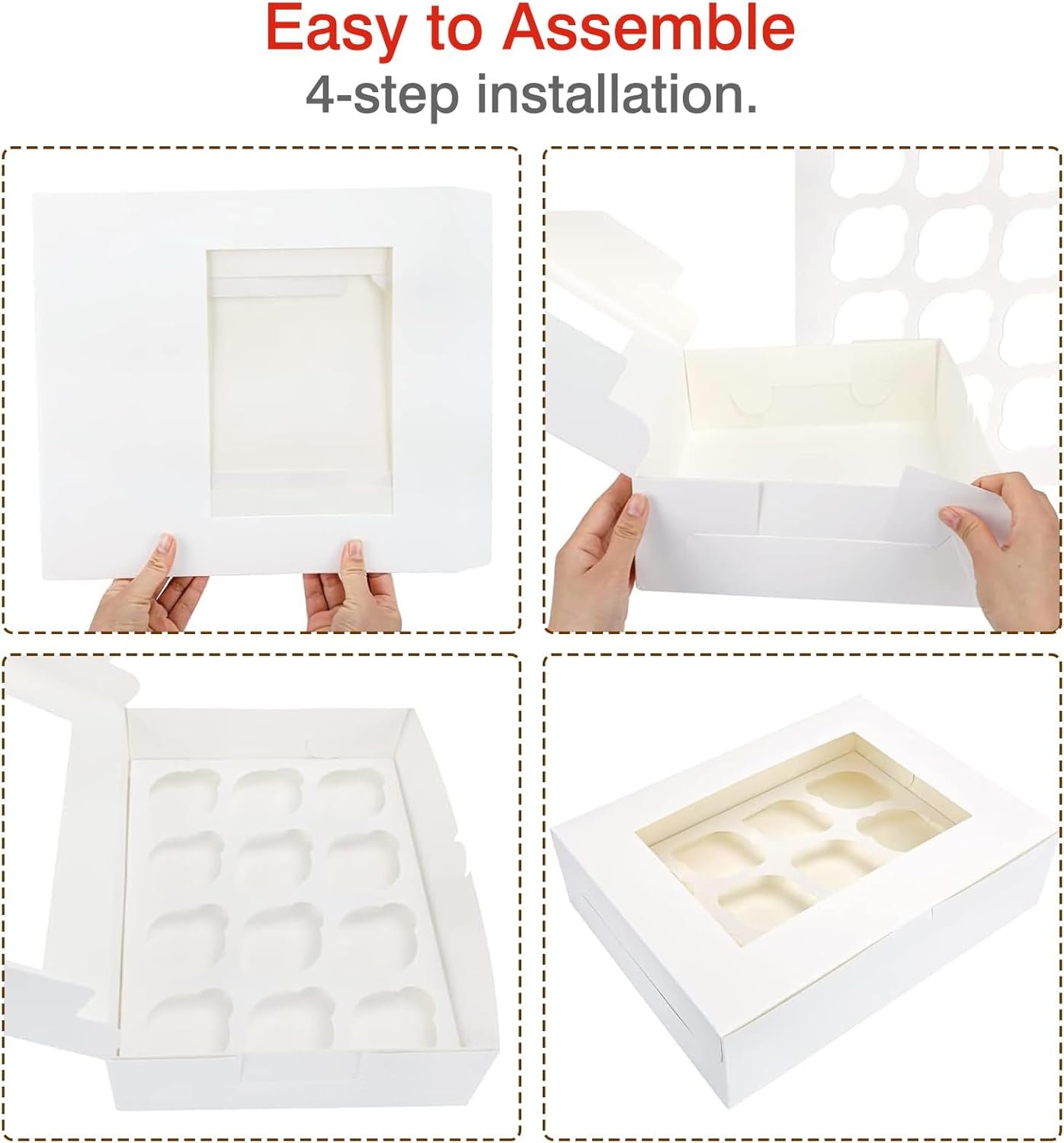 Easy to Assemble
4-step installation.