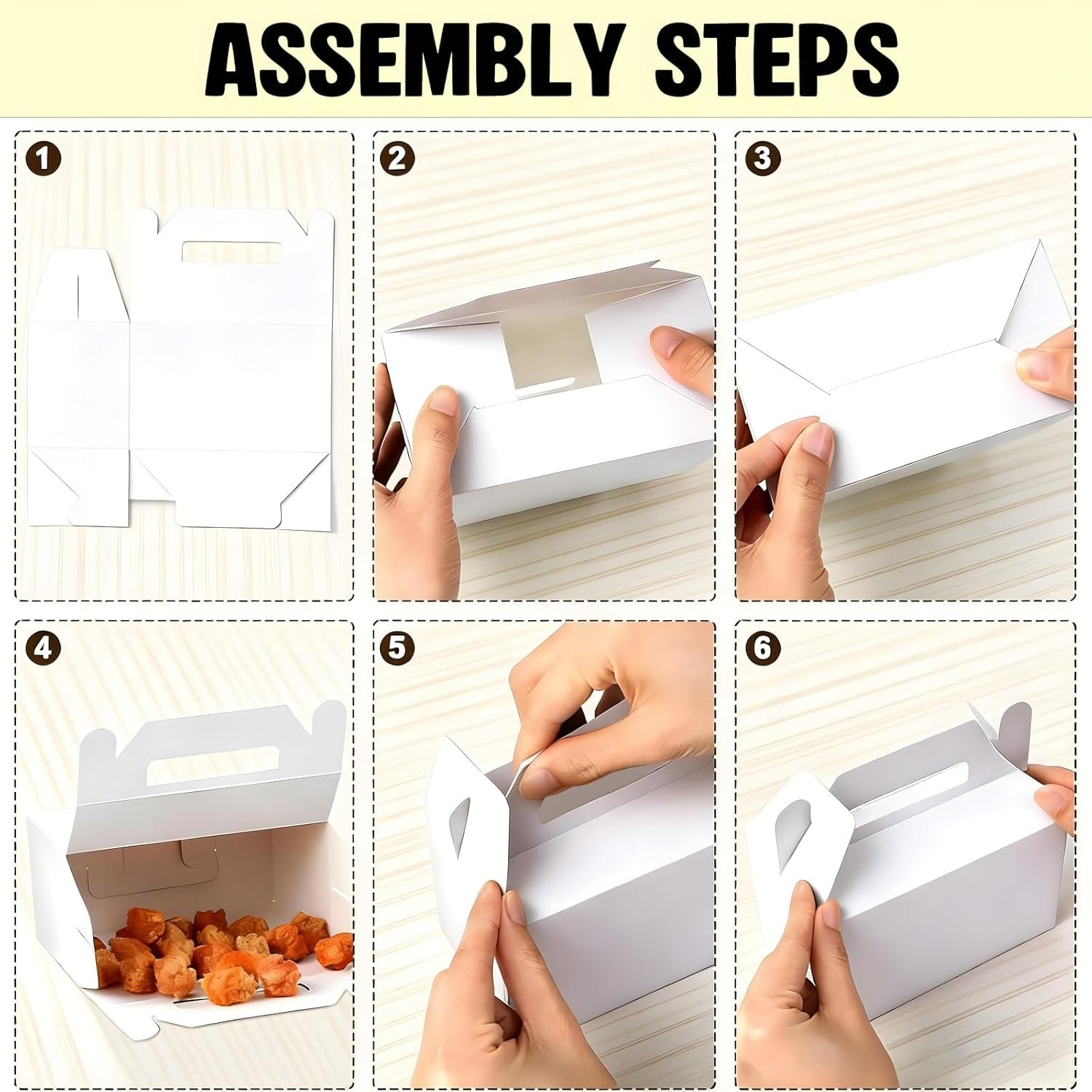 ASSEMBLY STEPS

1

2

3

4

5

6