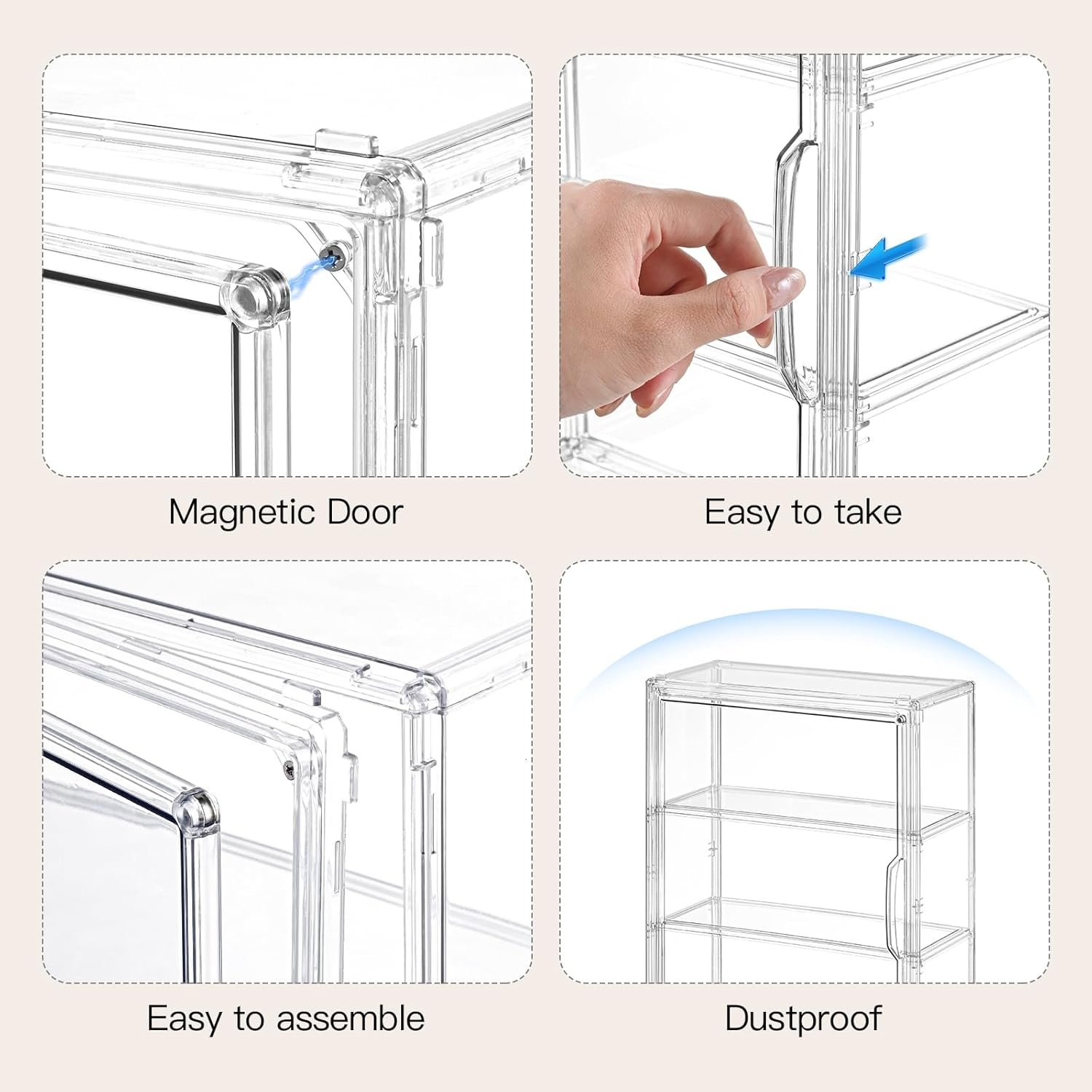 Magnetic Door

Easy to take

Easy to assemble

Dustproof