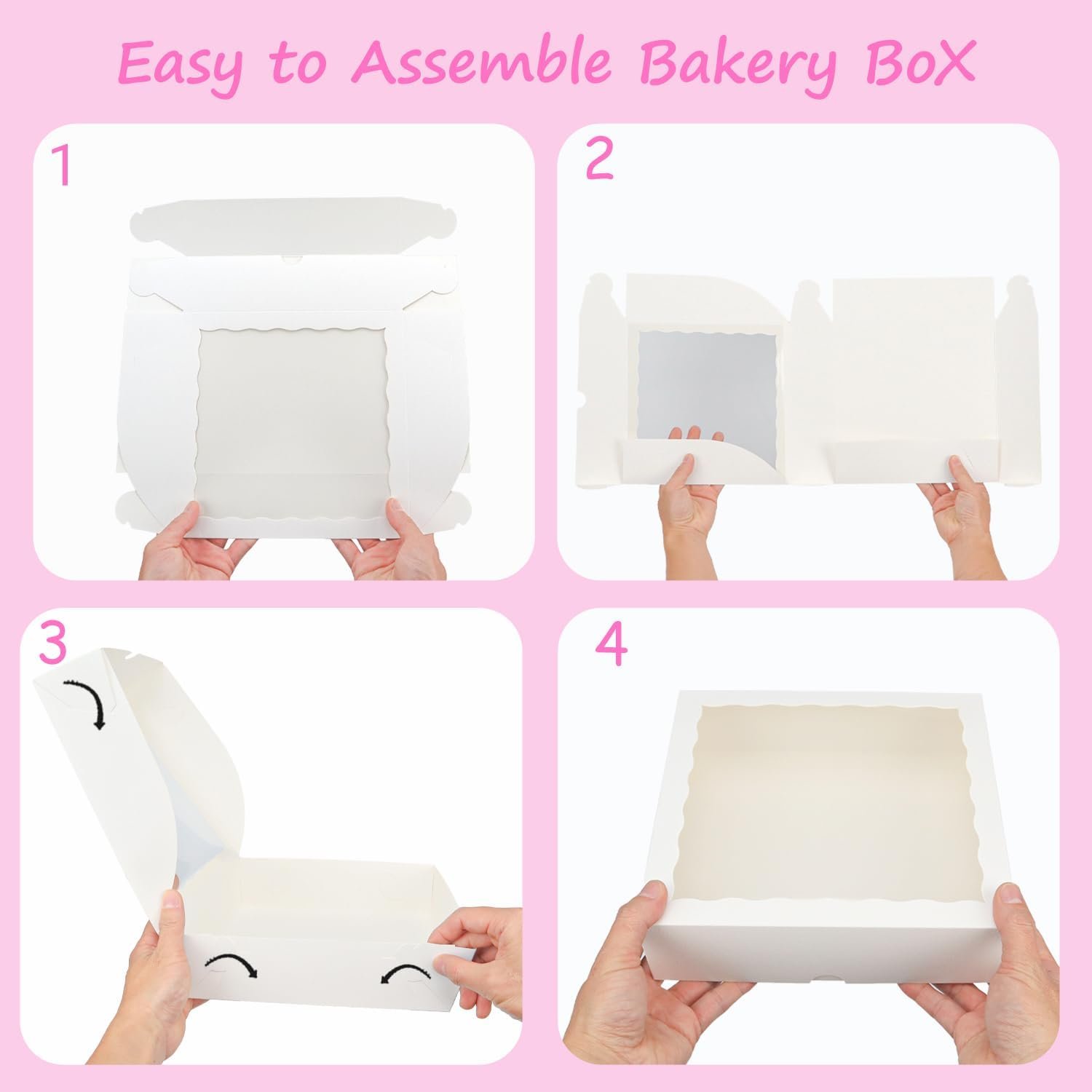 Easy to Assemble Bakery BoX

1

2

3

4