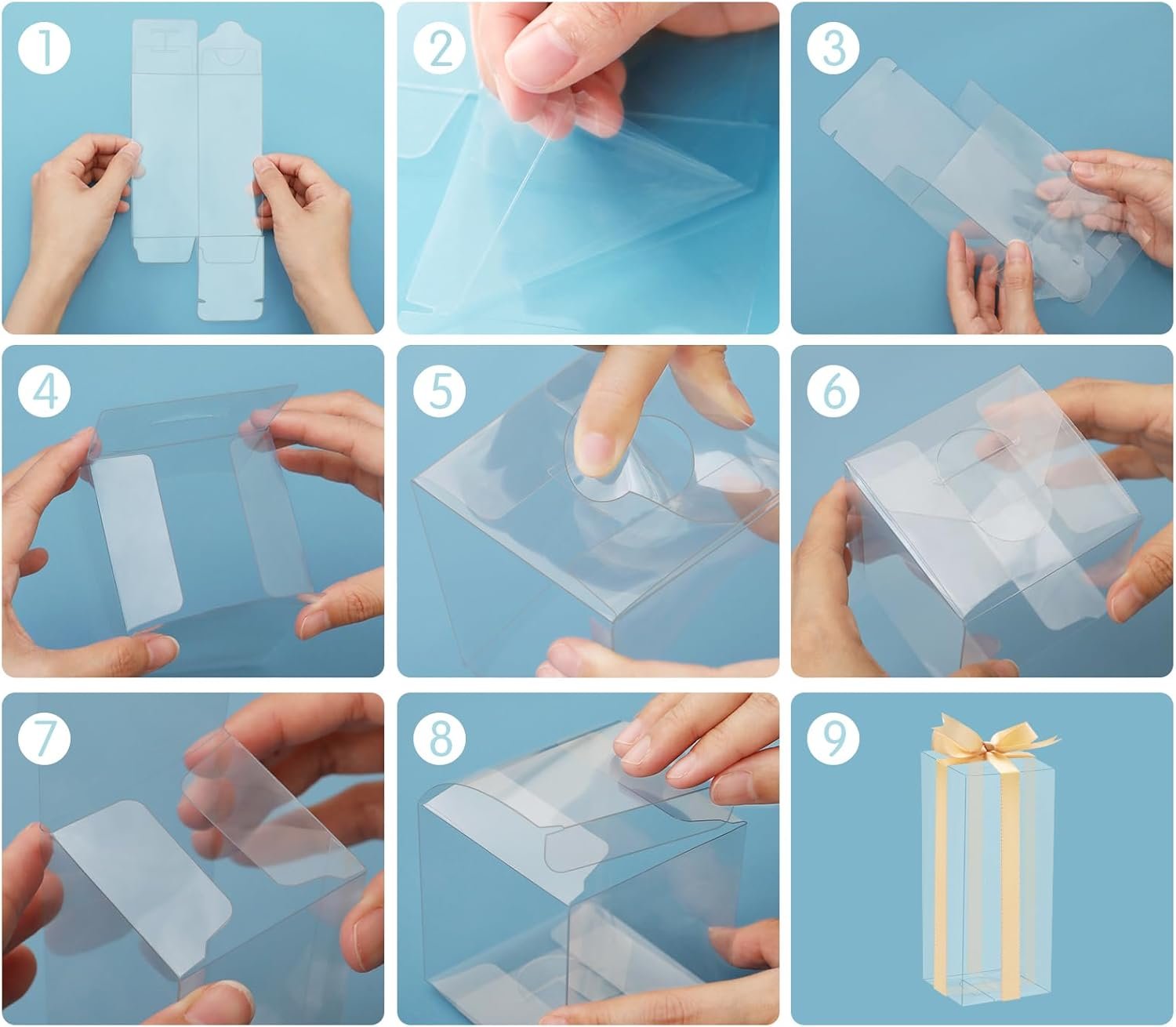 1

2

3

4

5

6

7

8

9