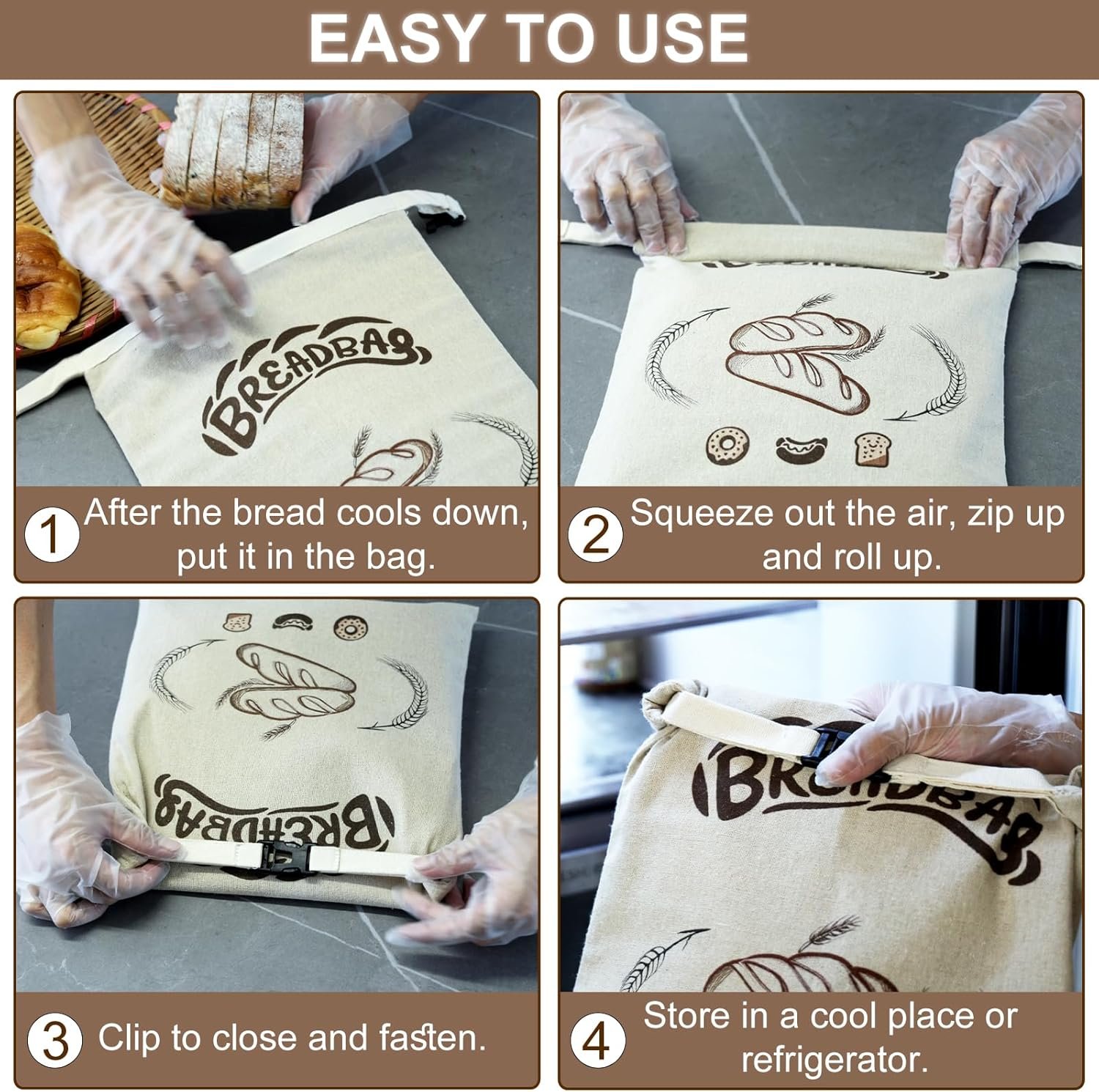 EASY TO USE

BREADBAG

1 After the bread cools down, put it in the bag.

2 Squeeze out the air, zip up and roll up.

BREADBAG

3 Clip to close and fasten.

BREADBAG

4 Store in a cool place or refrigerator.