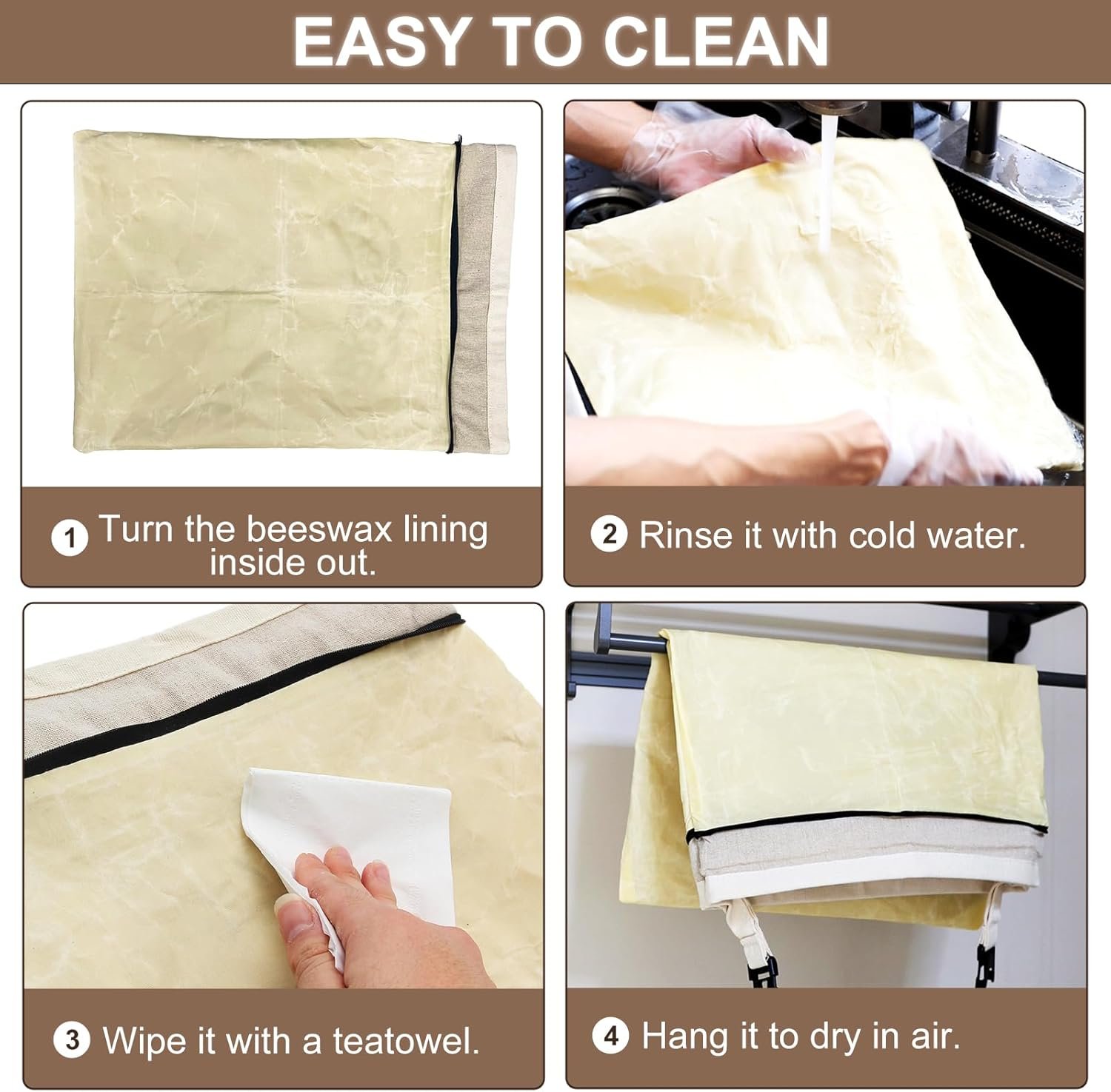 EASY TO CLEAN

1 Turn the beeswax lining inside out.

2 Rinse it with cold water.

3 Wipe it with a teatowel.

4 Hang it to dry in air.