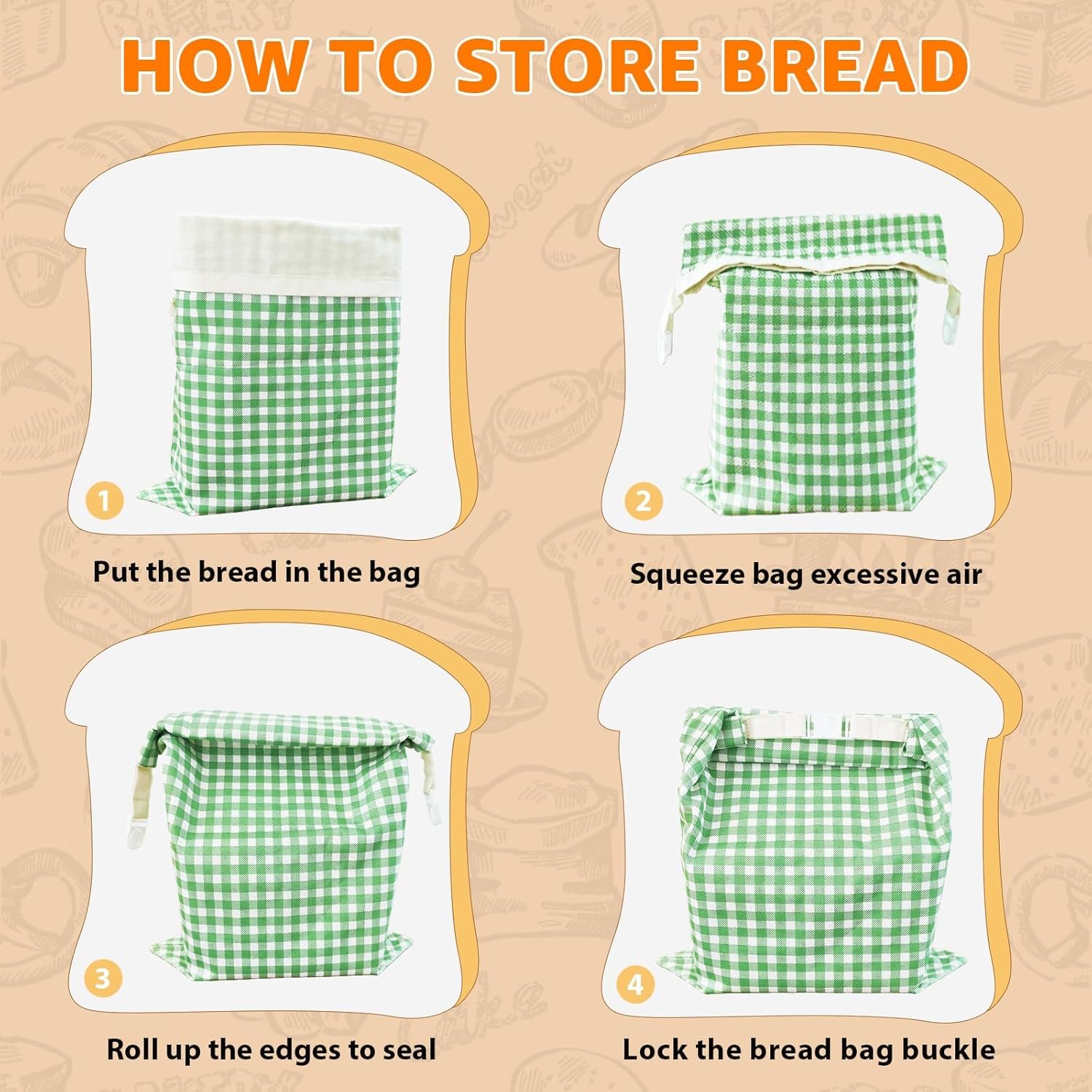 HOW TO STORE BREAD

1

Put the bread in the bag

2

Squeeze bag excessive air

3

Roll up the edges to seal

4

Lock the bread bag buckle