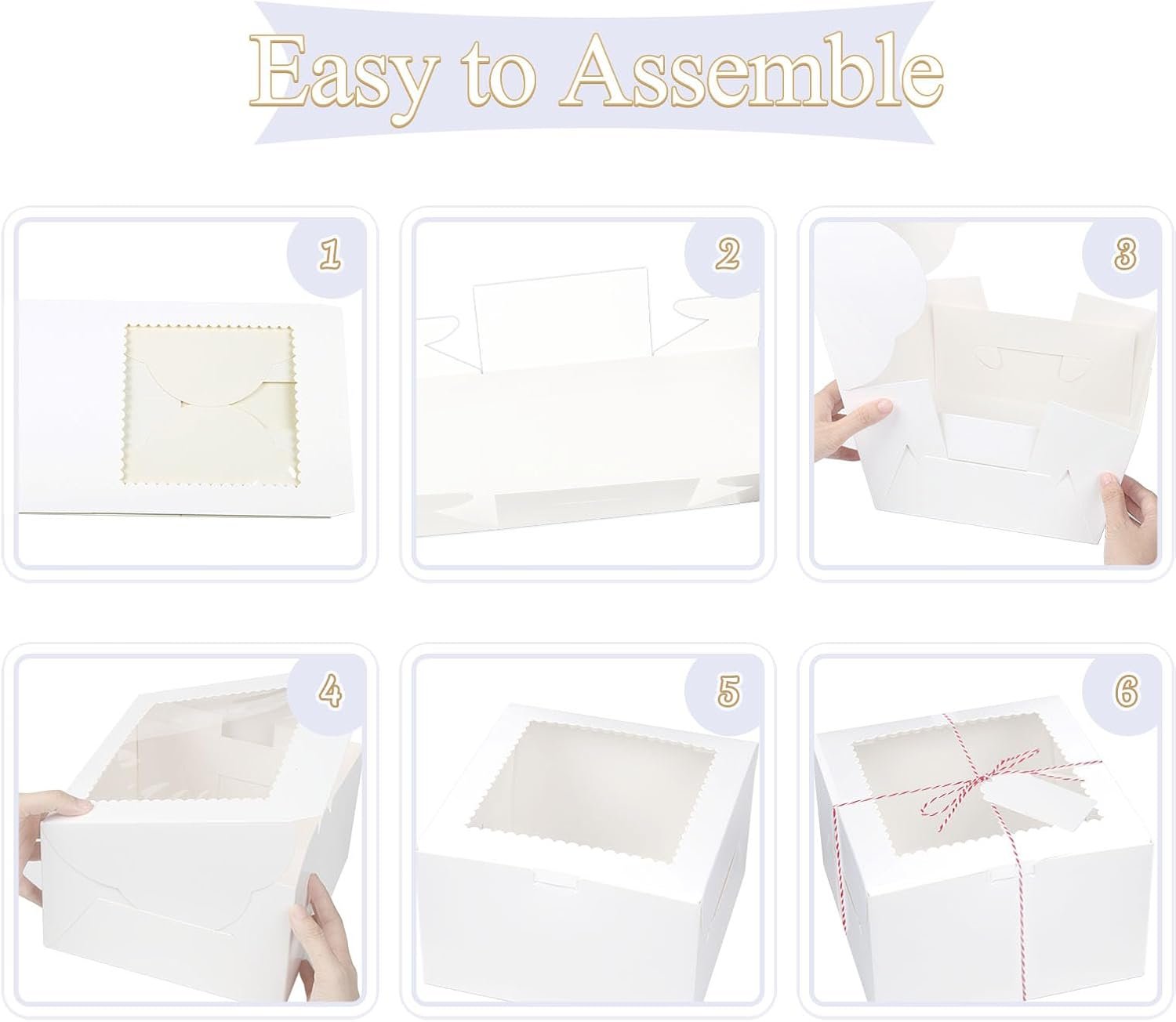 Easy to Assemble

1

2

3

4

5

6