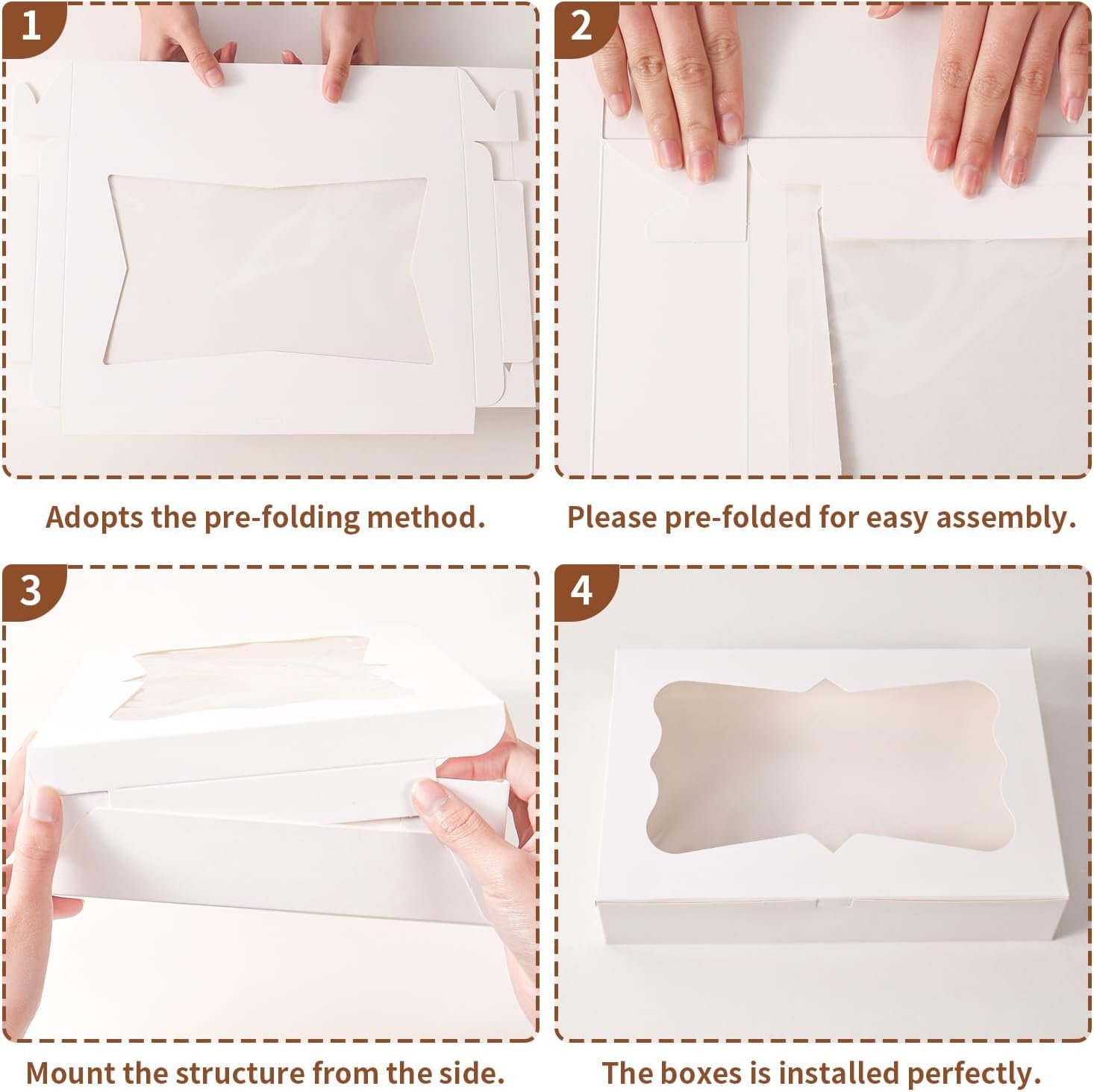 1

Adopts the pre-folding method.

2

Please pre-folded for easy assembly.

3

Mount the structure from the side.

4

The boxes is installed perfectly.