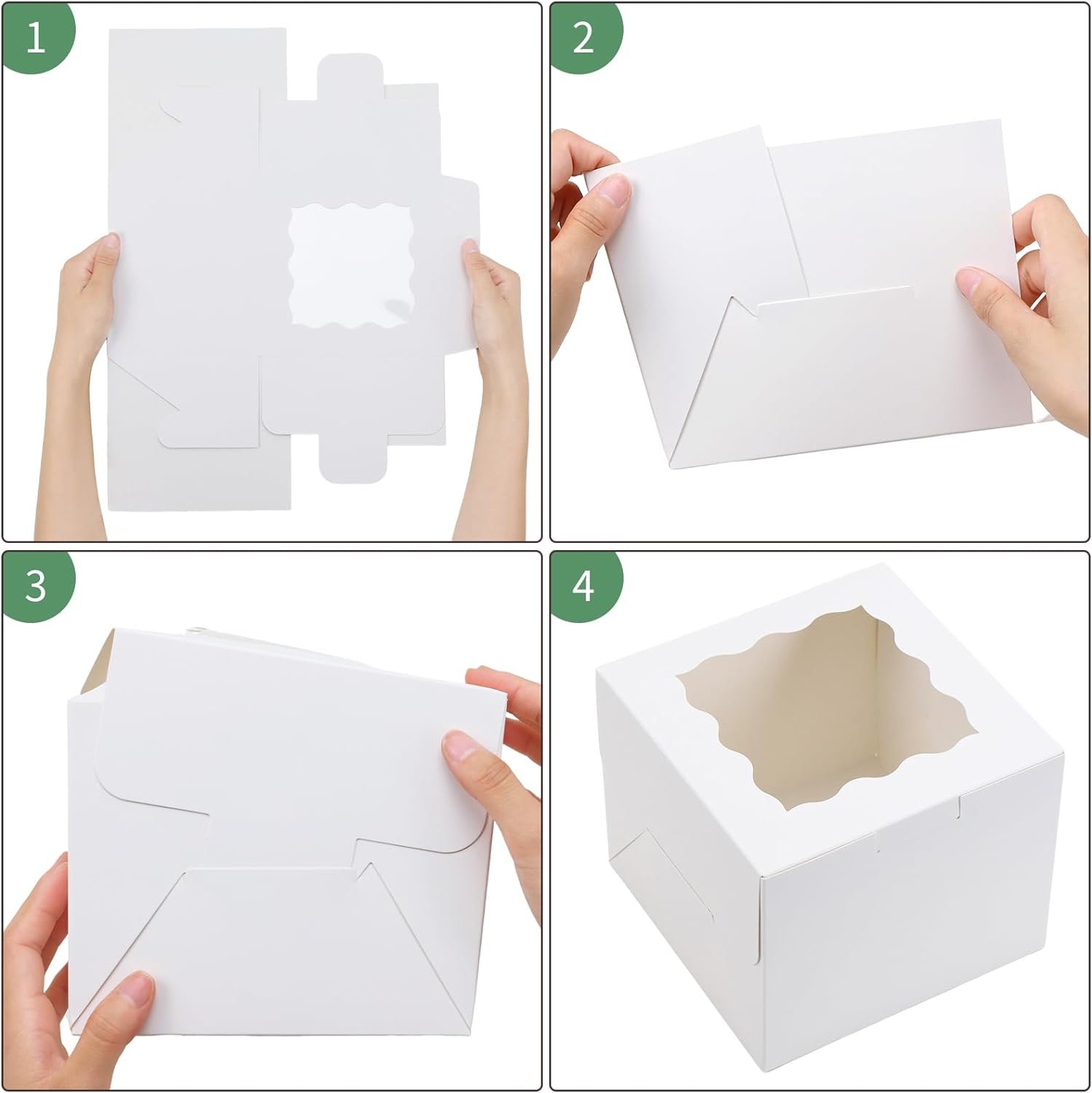 1

2

3

4