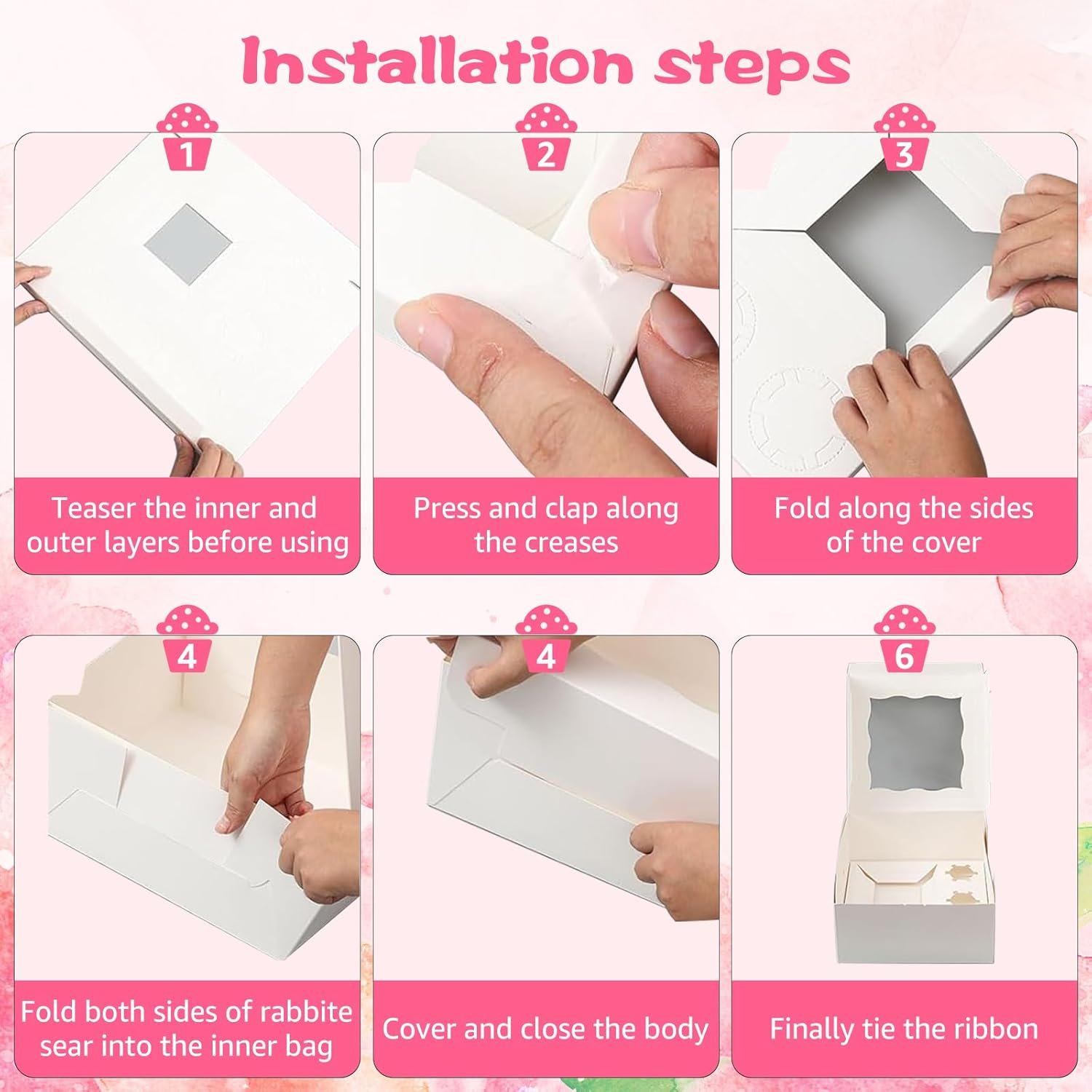 Installation steps

1

Teaser the inner and outer layers before using

2

Press and clap along the creases

3

Fold along the sides of the cover

4

Fold both sides of rabbite sear into the inner bag

4

Cover and close the body

6

Finally tie the ribbon