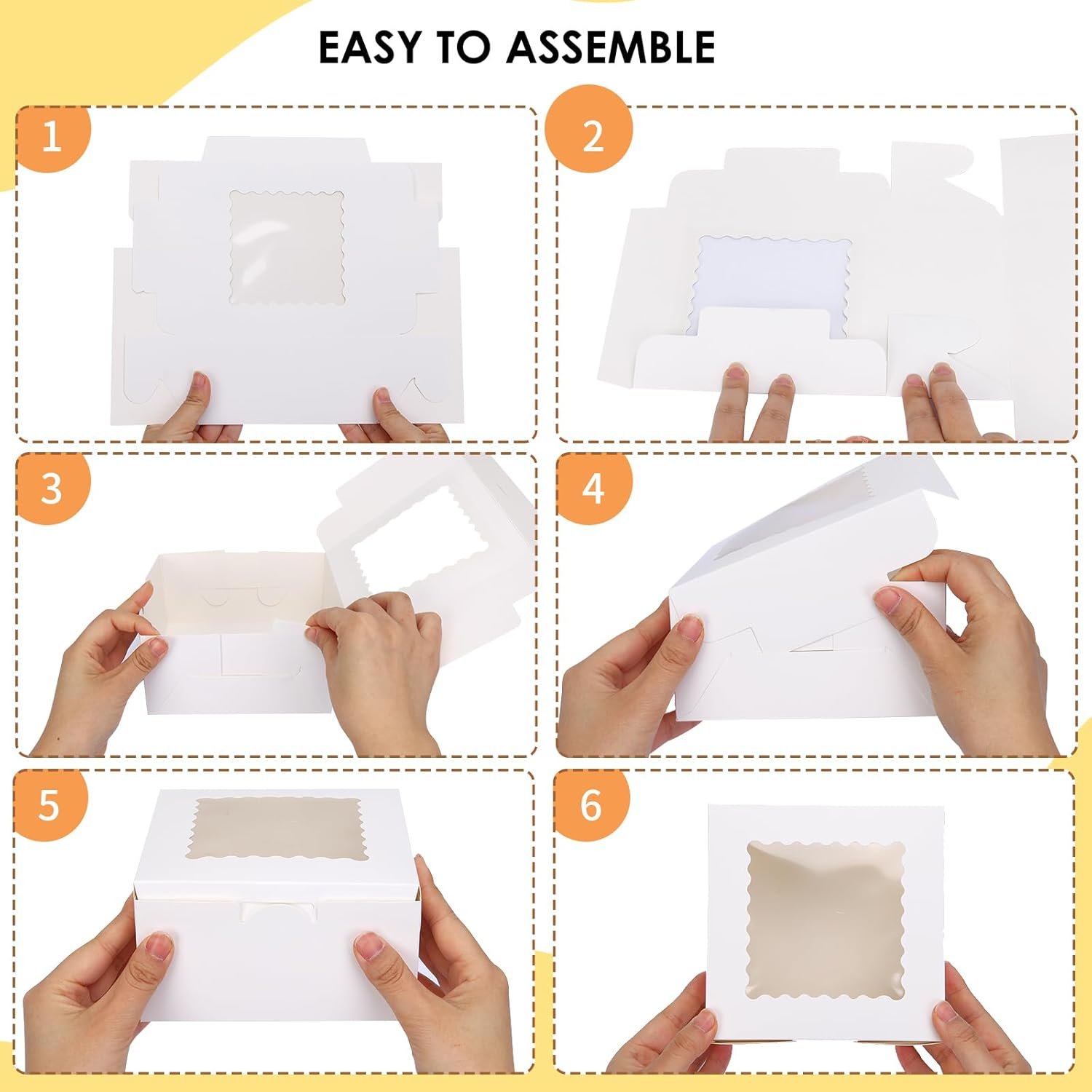 EASY TO ASSEMBLE

1

2

3

4

5

6