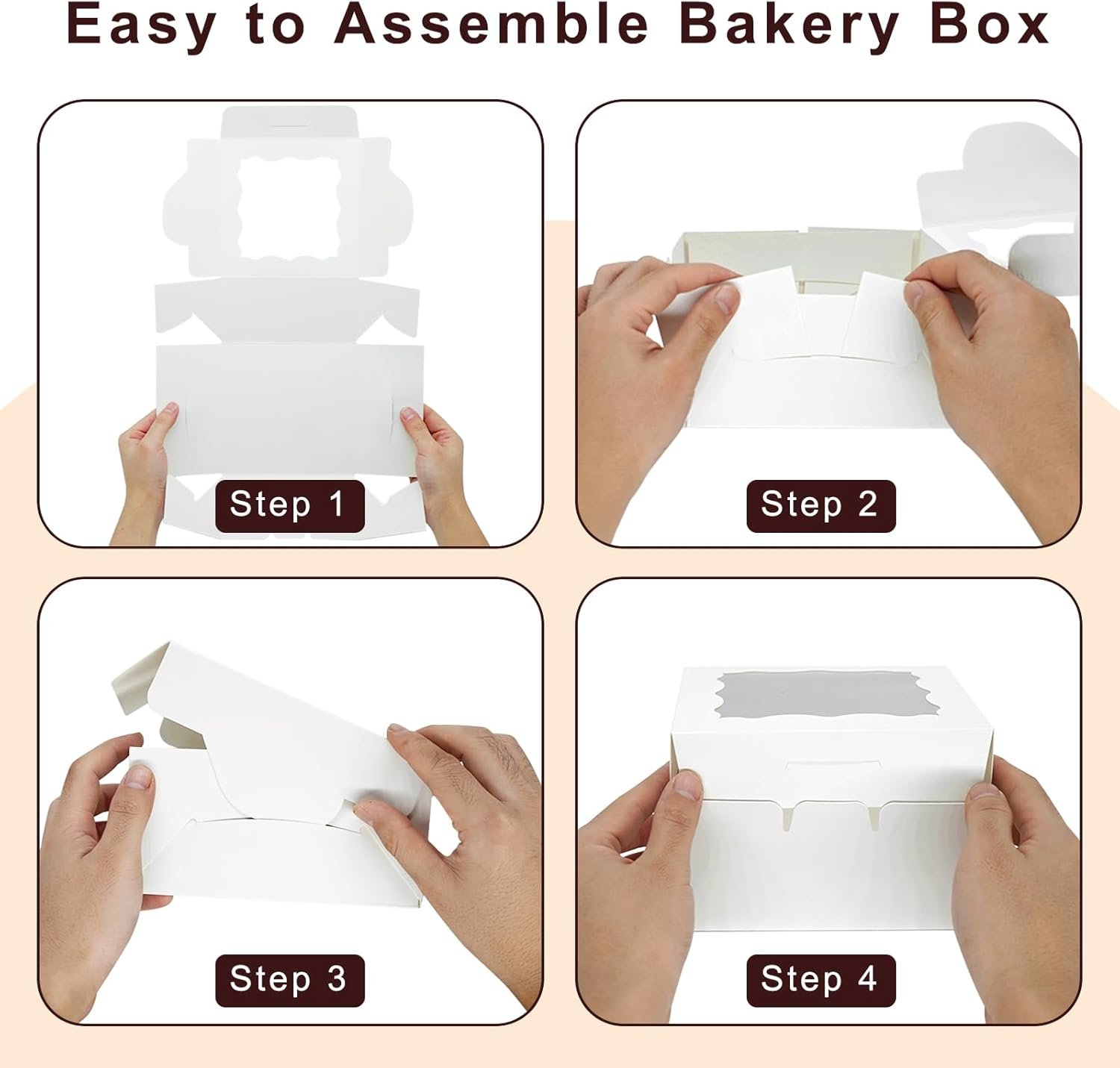 Easy to Assemble Bakery Box

Step 1

Step 2

Step 3

Step 4