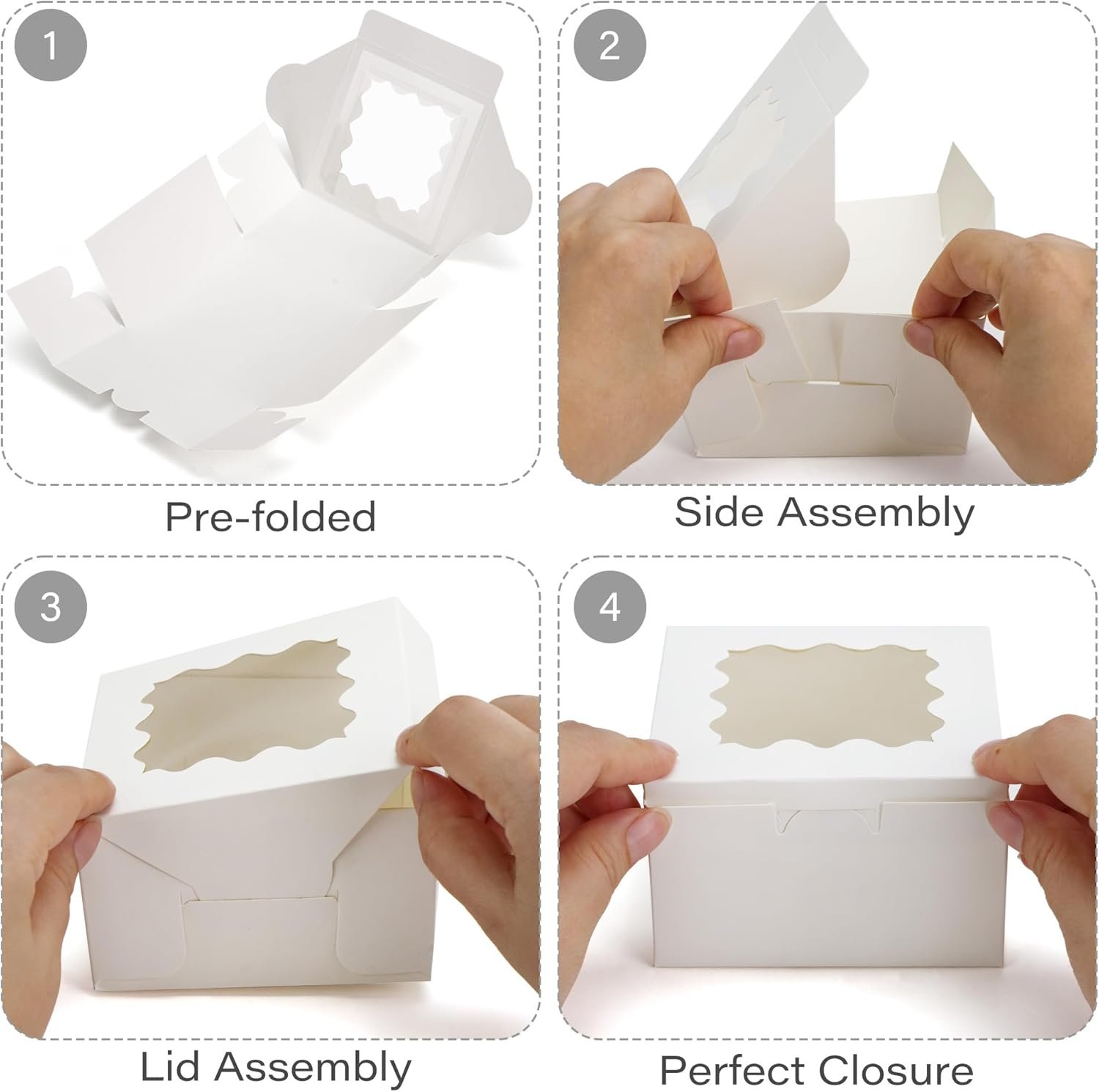 1

Pre-folded

2

Side Assembly

3

Lid Assembly

4

Perfect Closure