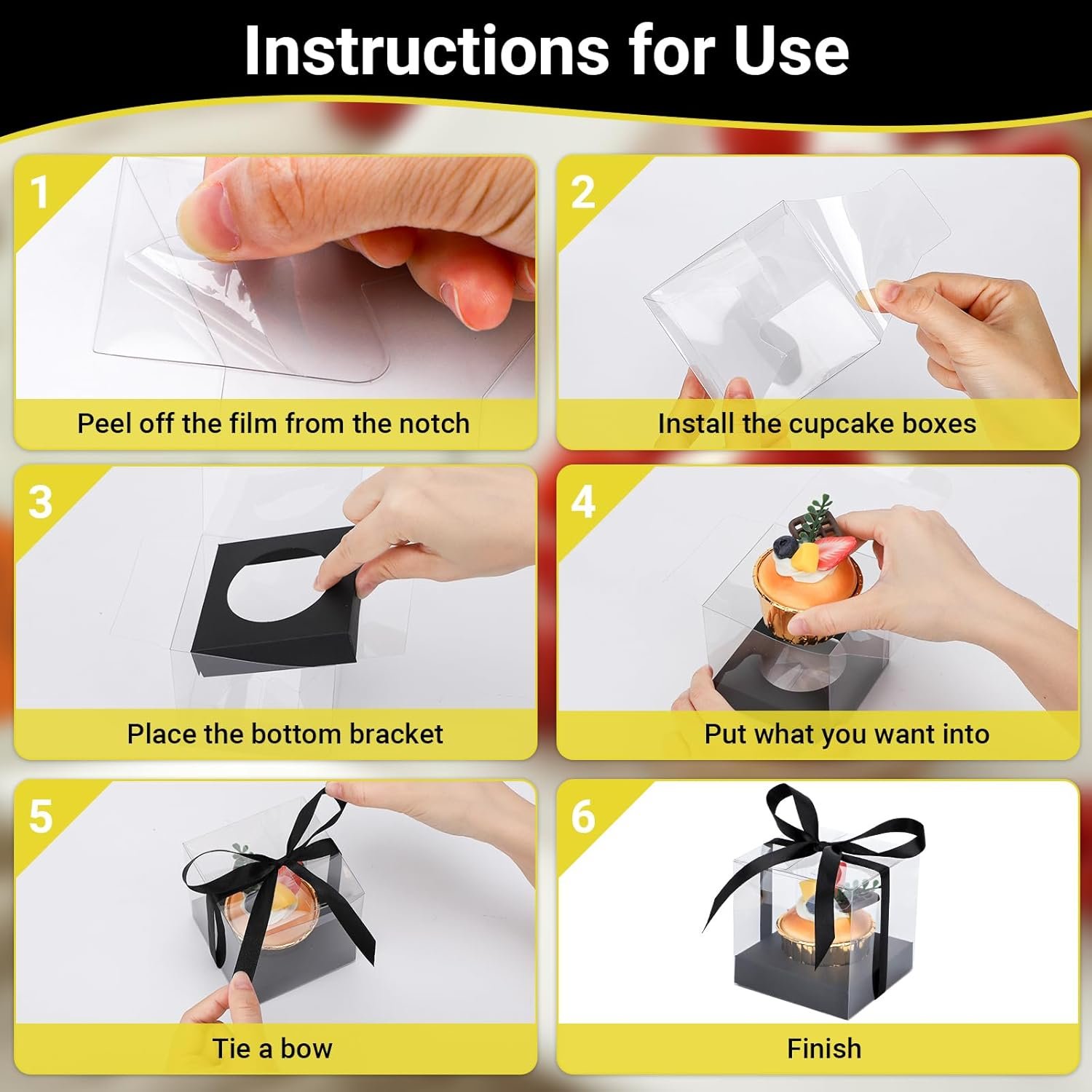 Instructions for Use

1
Peel off the film from the notch

2
Install the cupcake boxes

3
Place the bottom bracket

4
Put what you want into

5
Tie a bow

6
Finish