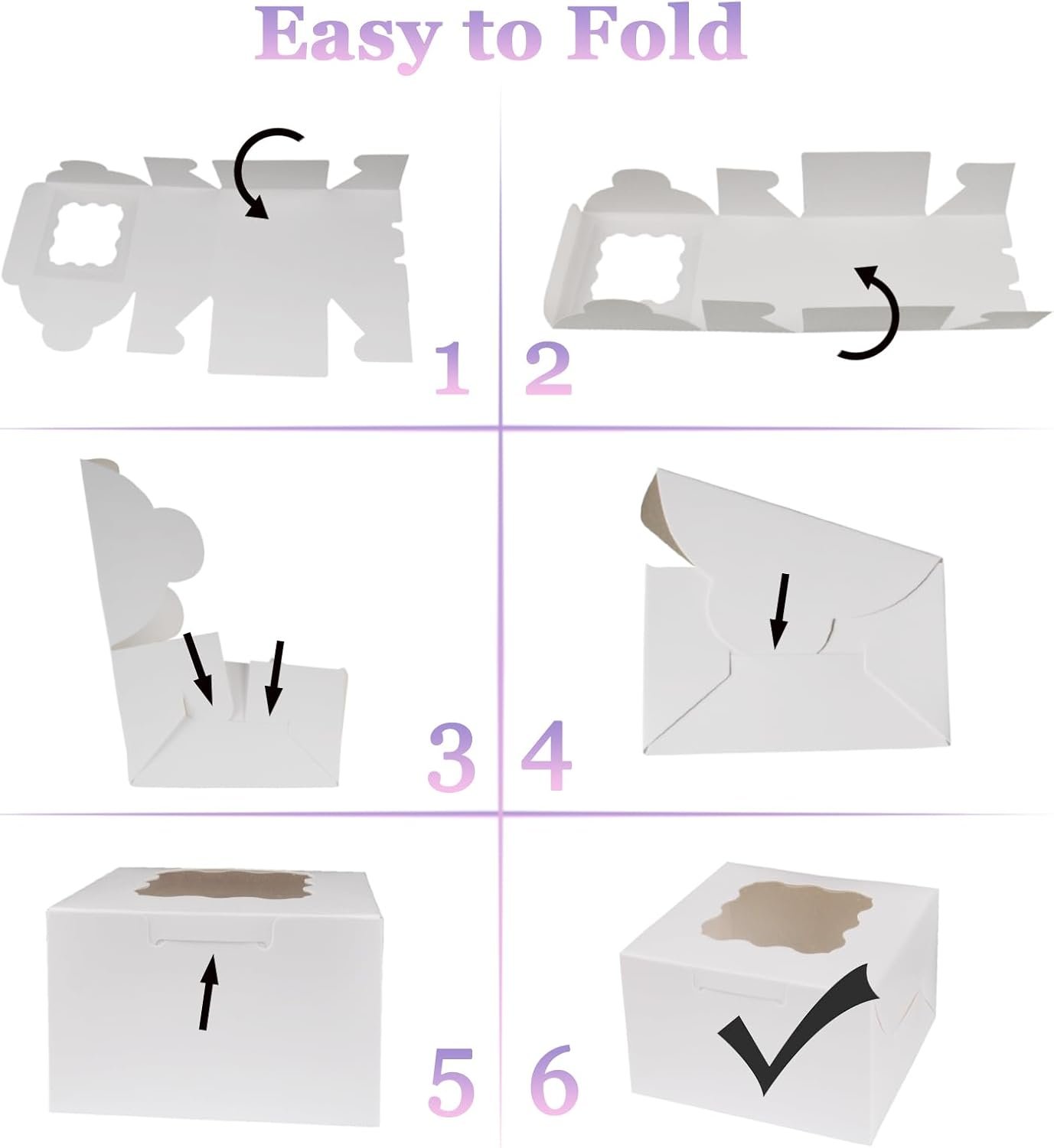 Easy to Fold

1

2

3

4

5

6