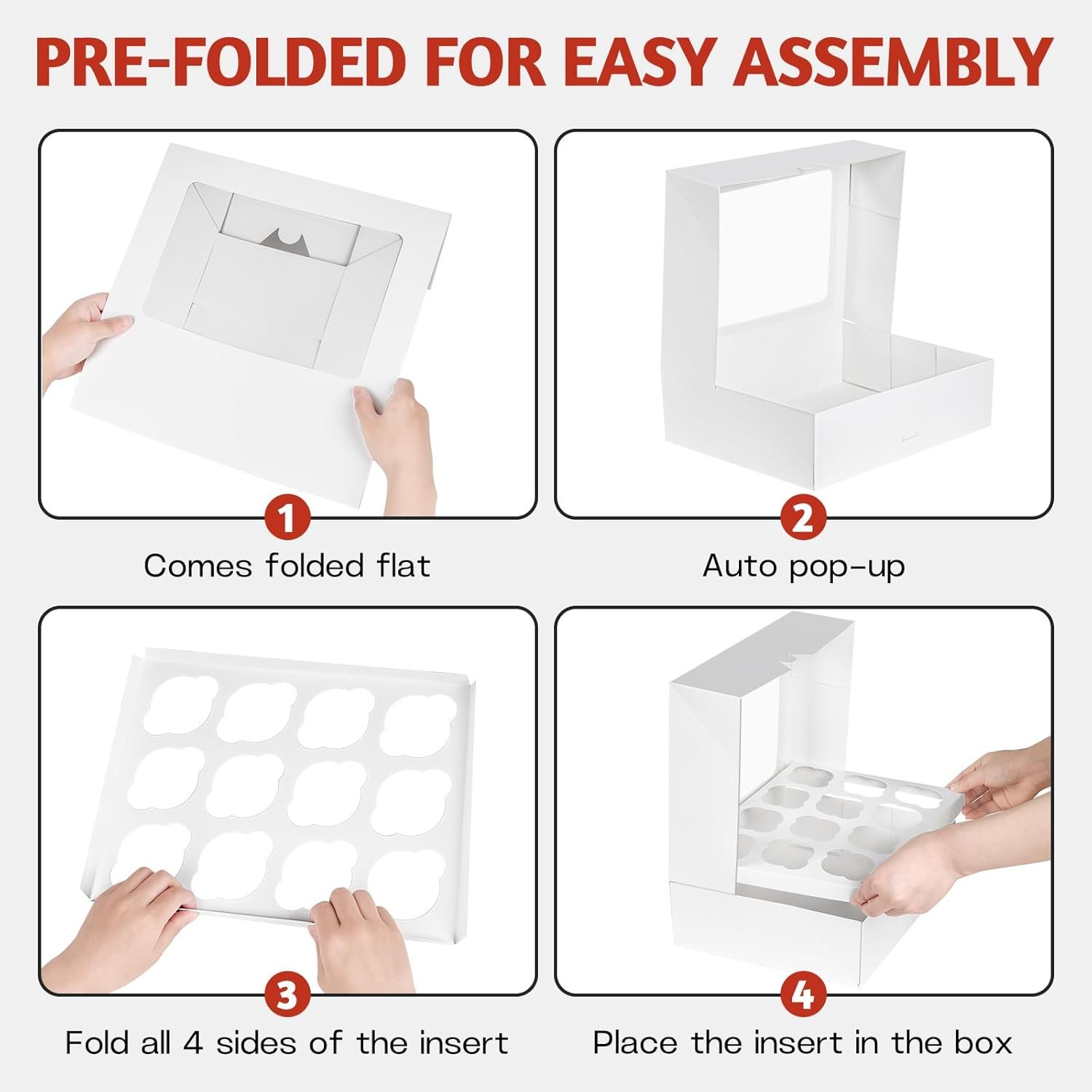 PRE-FOLDED FOR EASY ASSEMBLY

1
Comes folded flat

2
Auto pop-up

3
Fold all 4 sides of the insert

4
Place the insert in the box