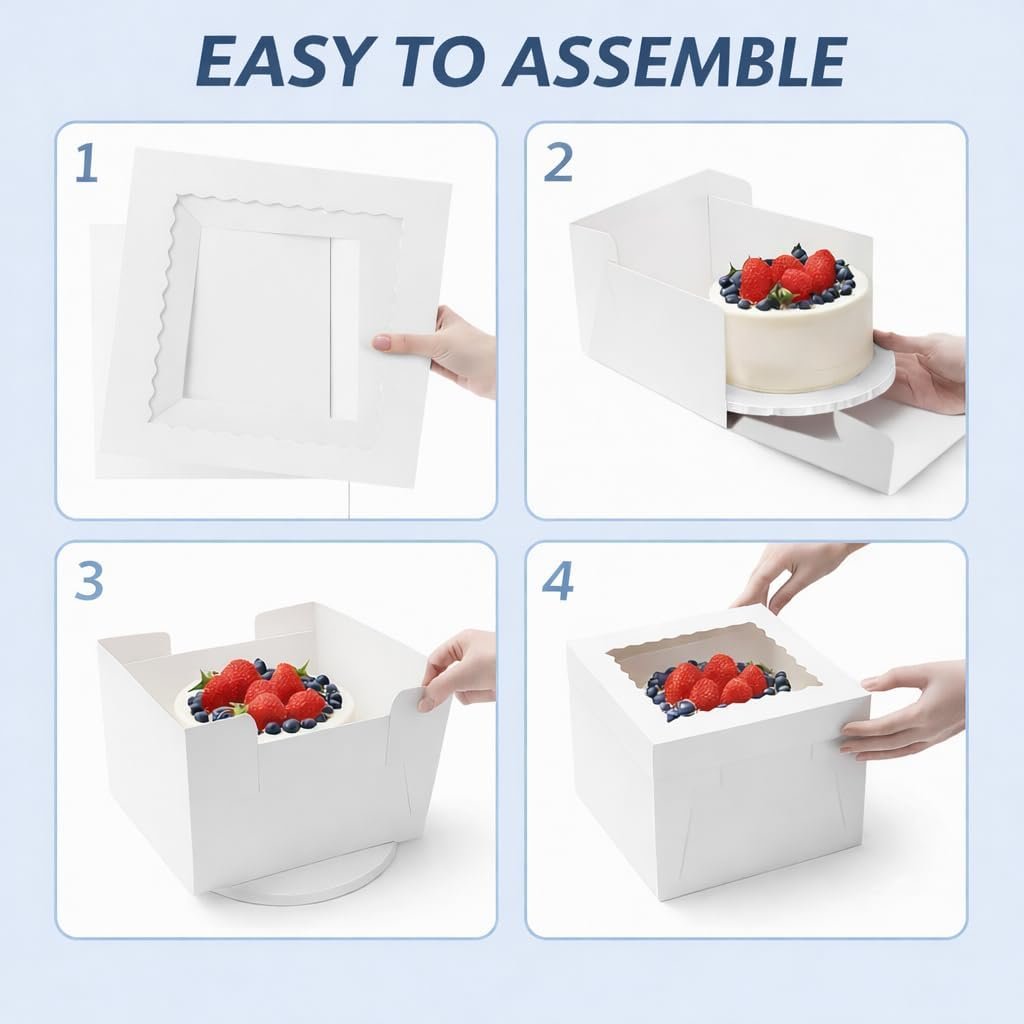 EASY TO ASSEMBLE

1

2

3

4