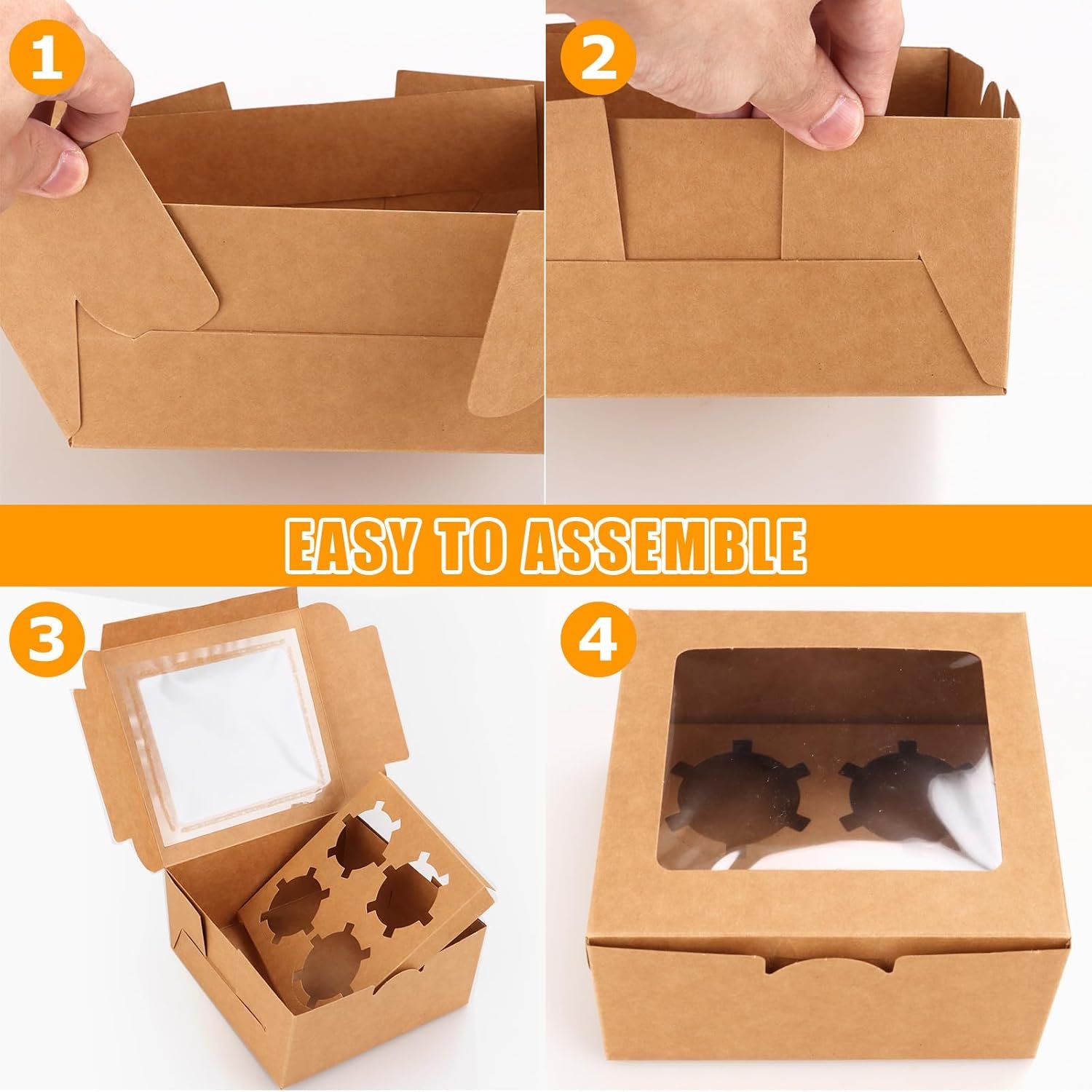 1

2

EASY TO ASSEMBLE

3

4