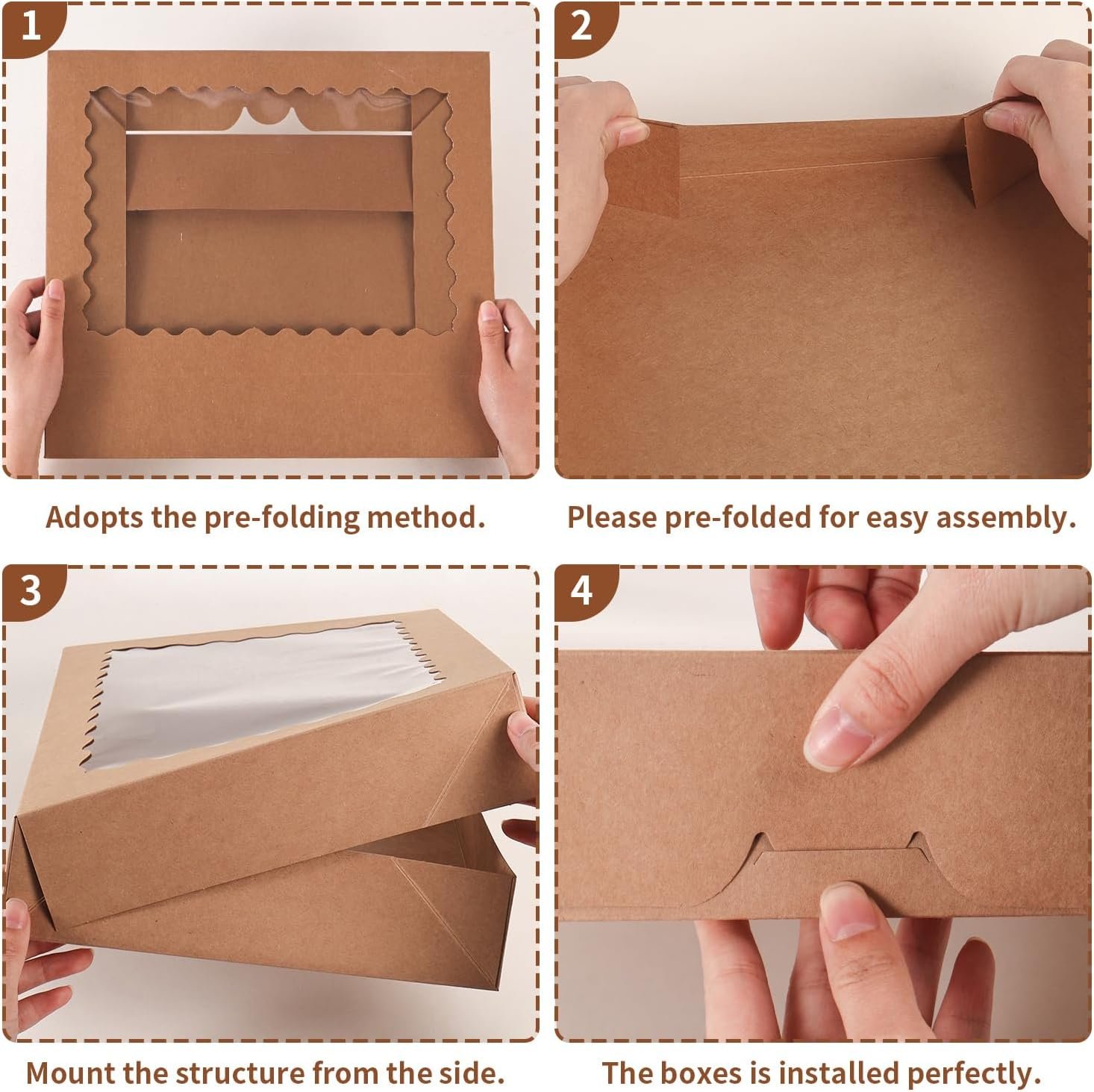 1

Adopts the pre-folding method.

2

Please pre-folded for easy assembly.

3

Mount the structure from the side.

4

The boxes is installed perfectly.