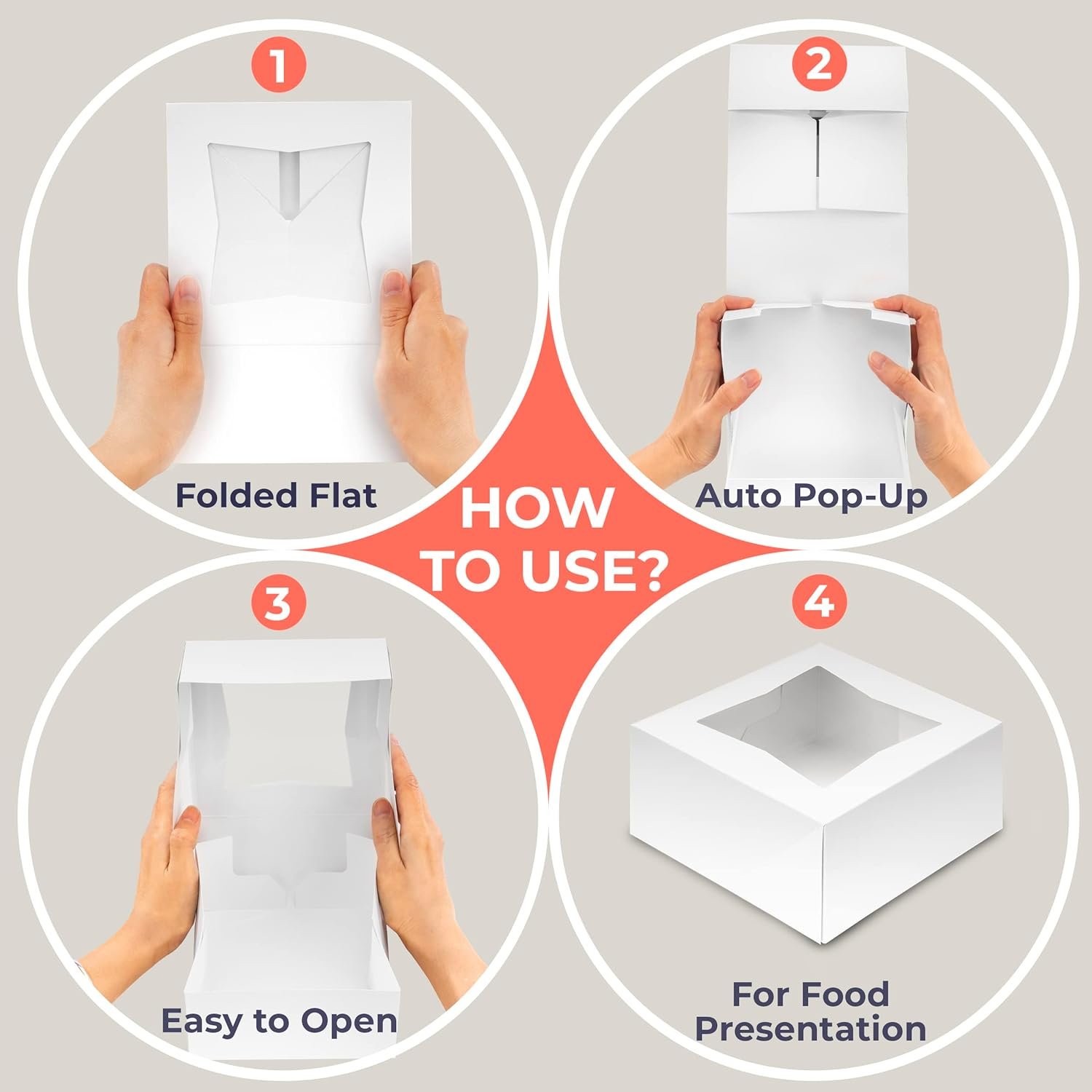 1

Folded Flat

2

Auto Pop-Up

HOW TO USE?

3

Easy to Open

4

For Food Presentation