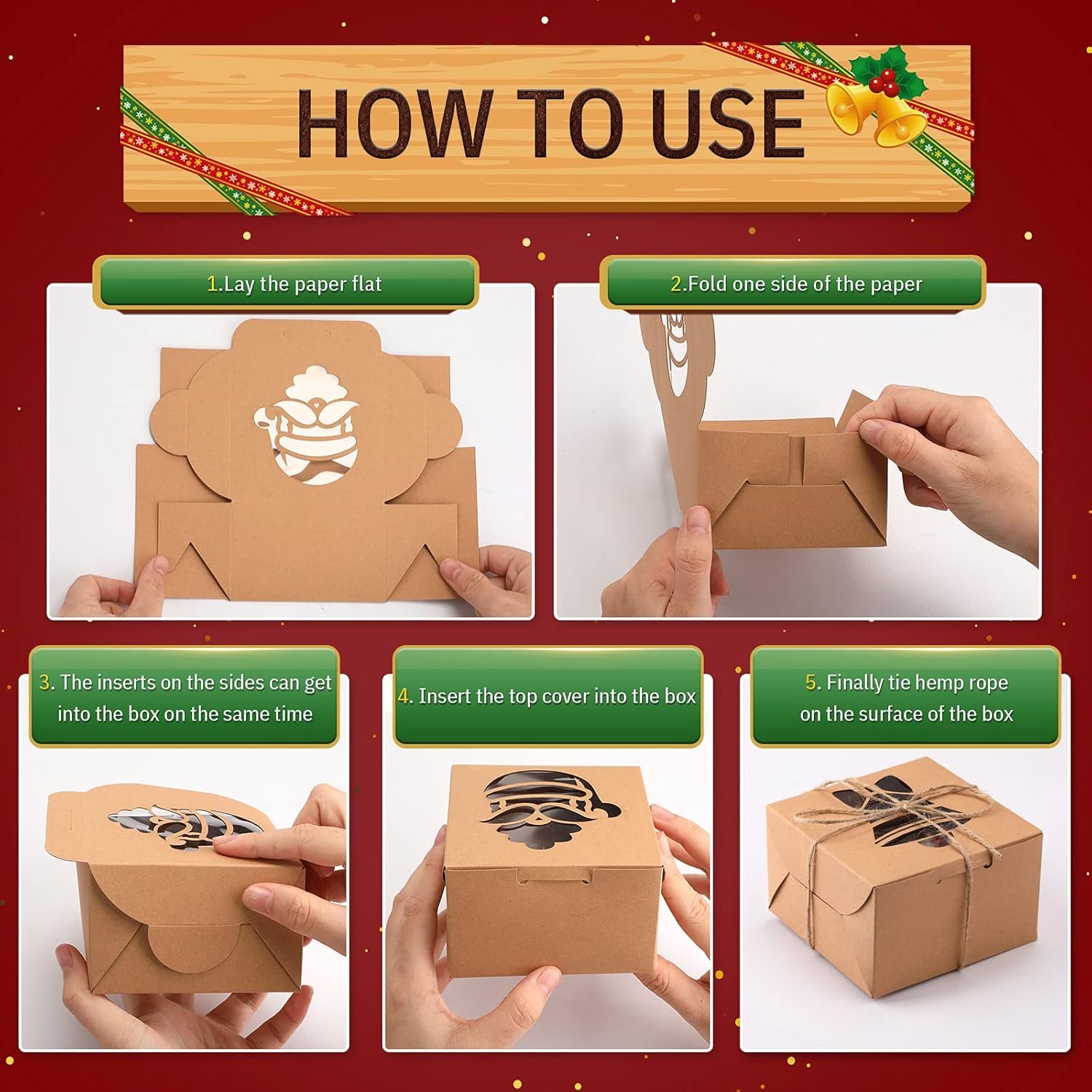 HOW TO USE

1.Lay the paper flat

2.Fold one side of the paper

3. The inserts on the sides can get into the box on the same time

4. Insert the top cover into the box

5. Finally tie hemp rope on the surface of the box