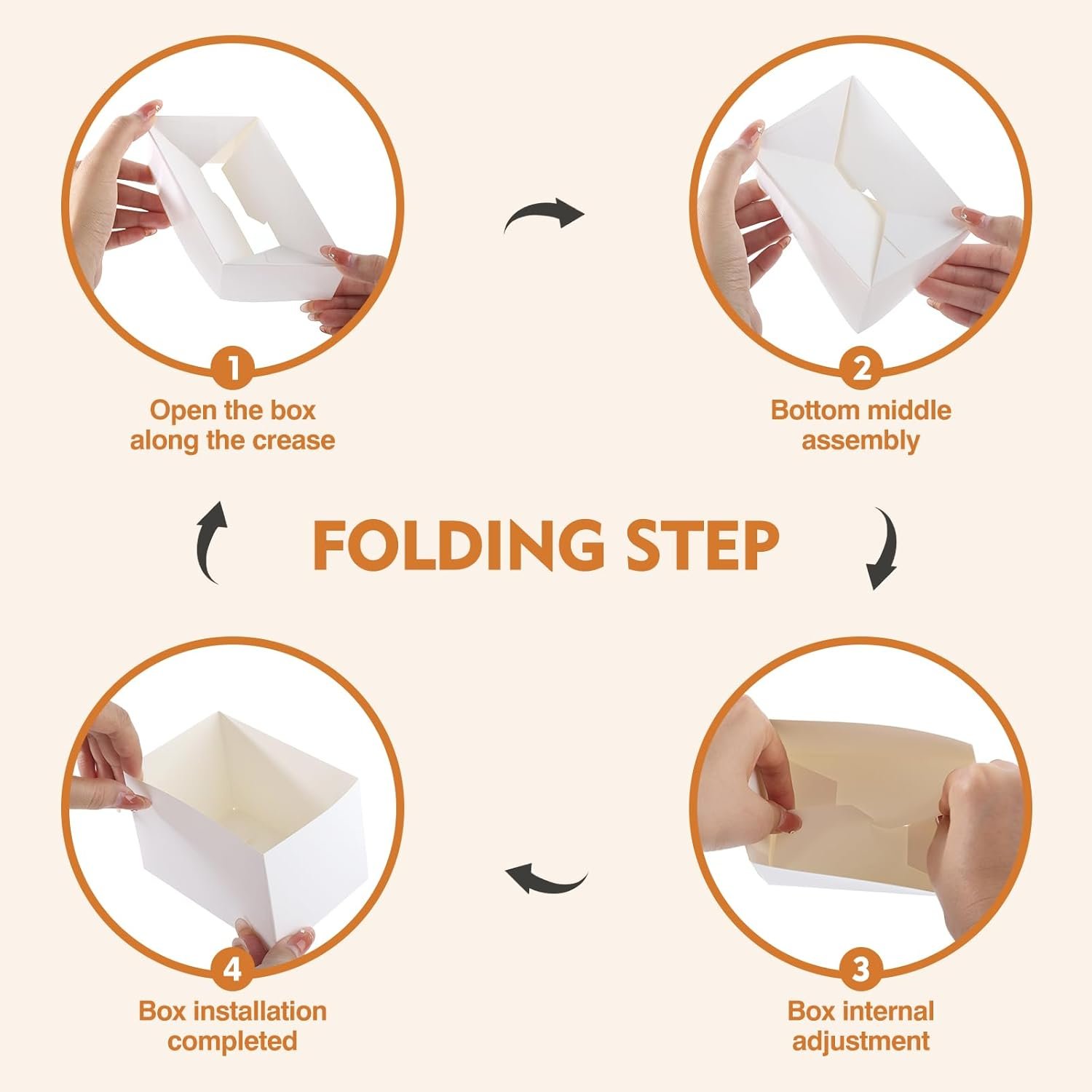 1
Open the box along the crease

2
Bottom middle assembly

FOLDING STEP

4
Box installation completed

3
Box internal adjustment