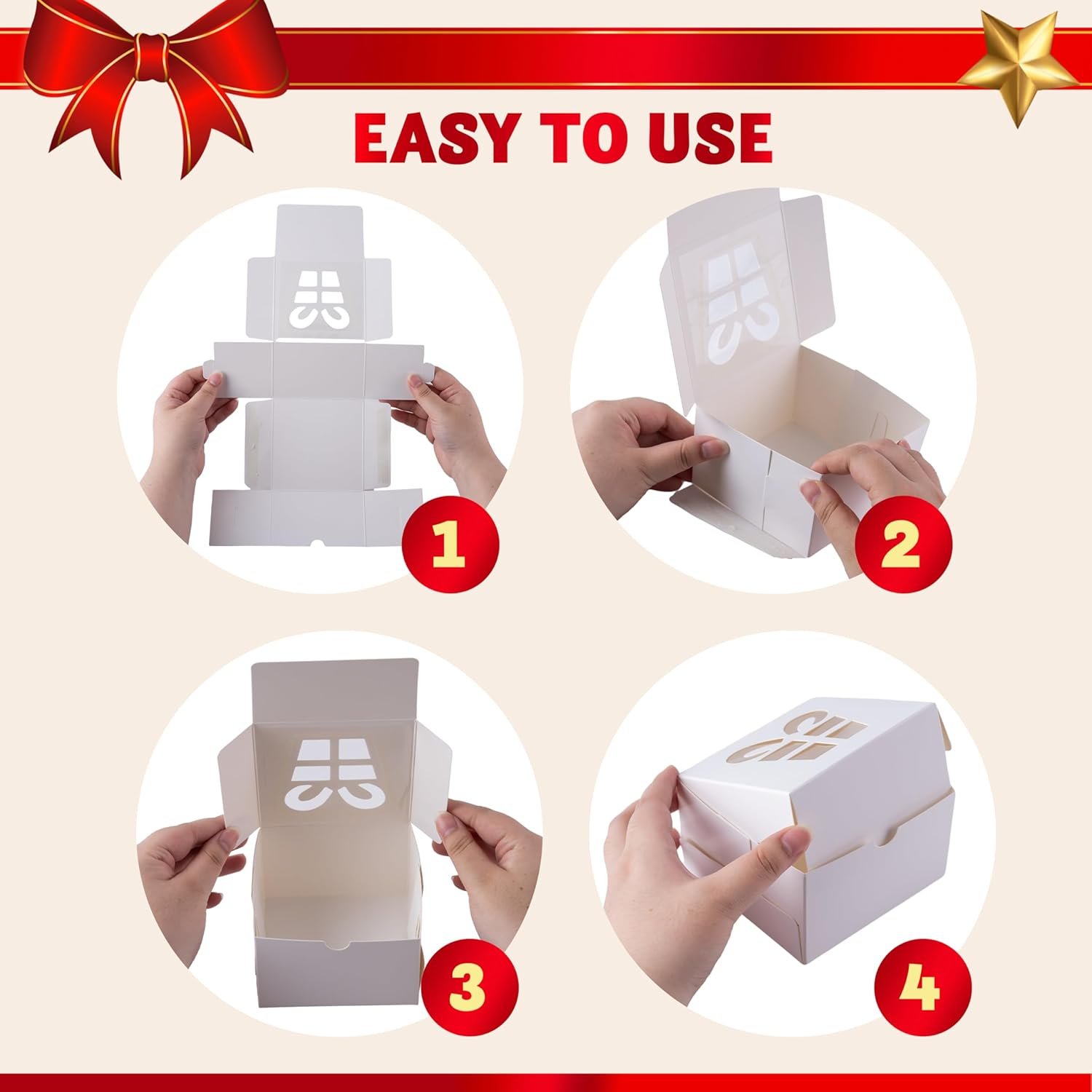 EASY TO USE

1

2

3

4