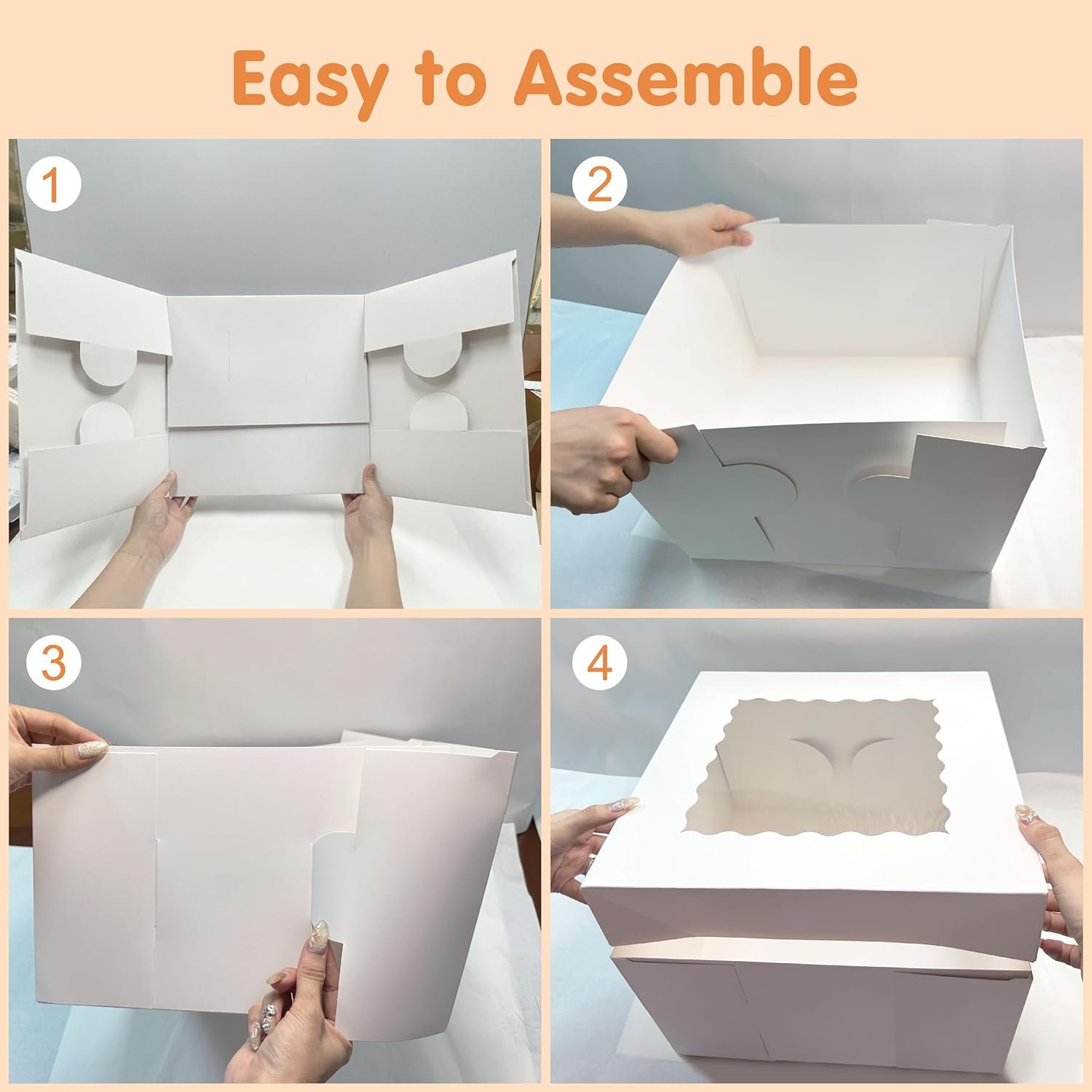 Easy to Assemble

1

2

3

4