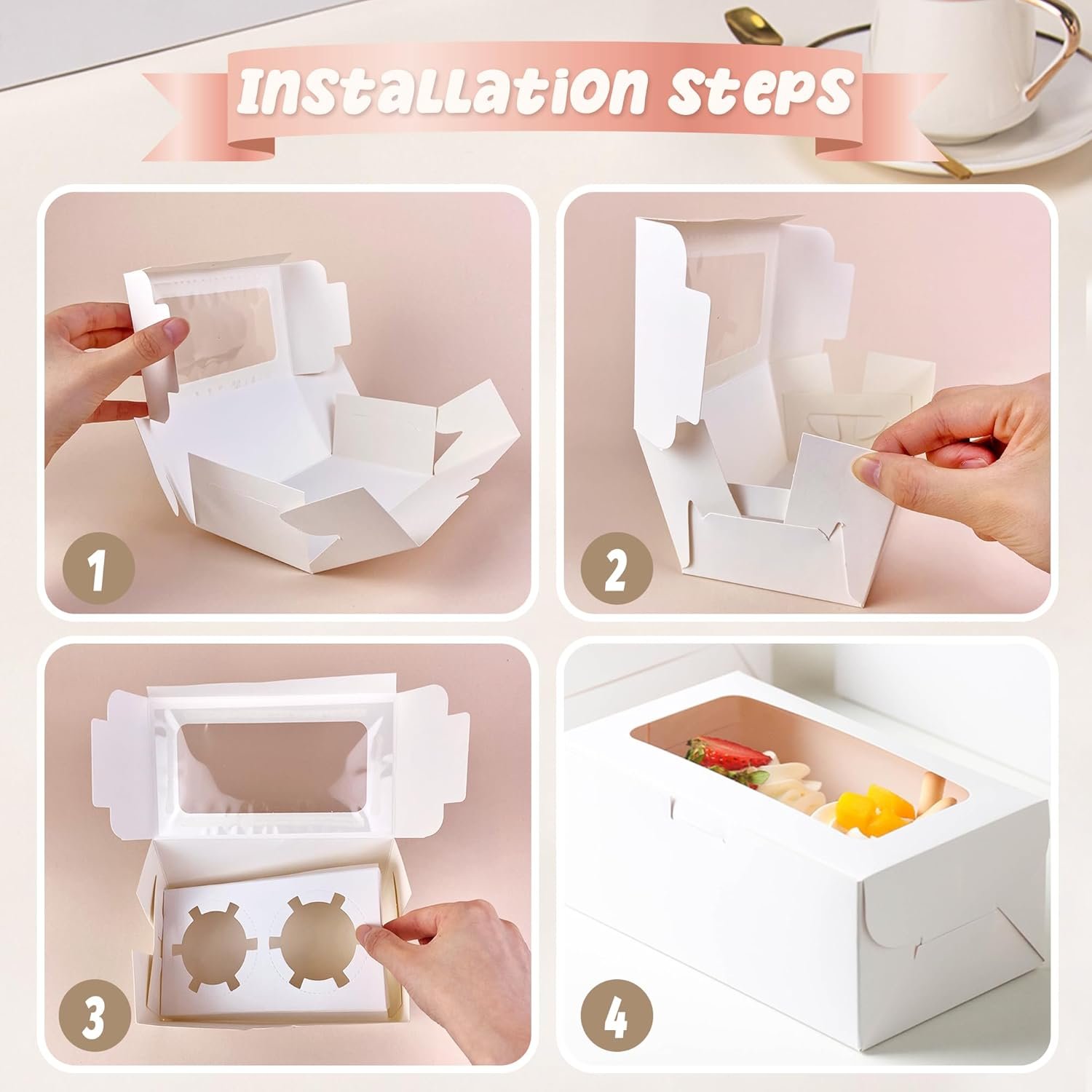 Installation Steps

1

2

3

4