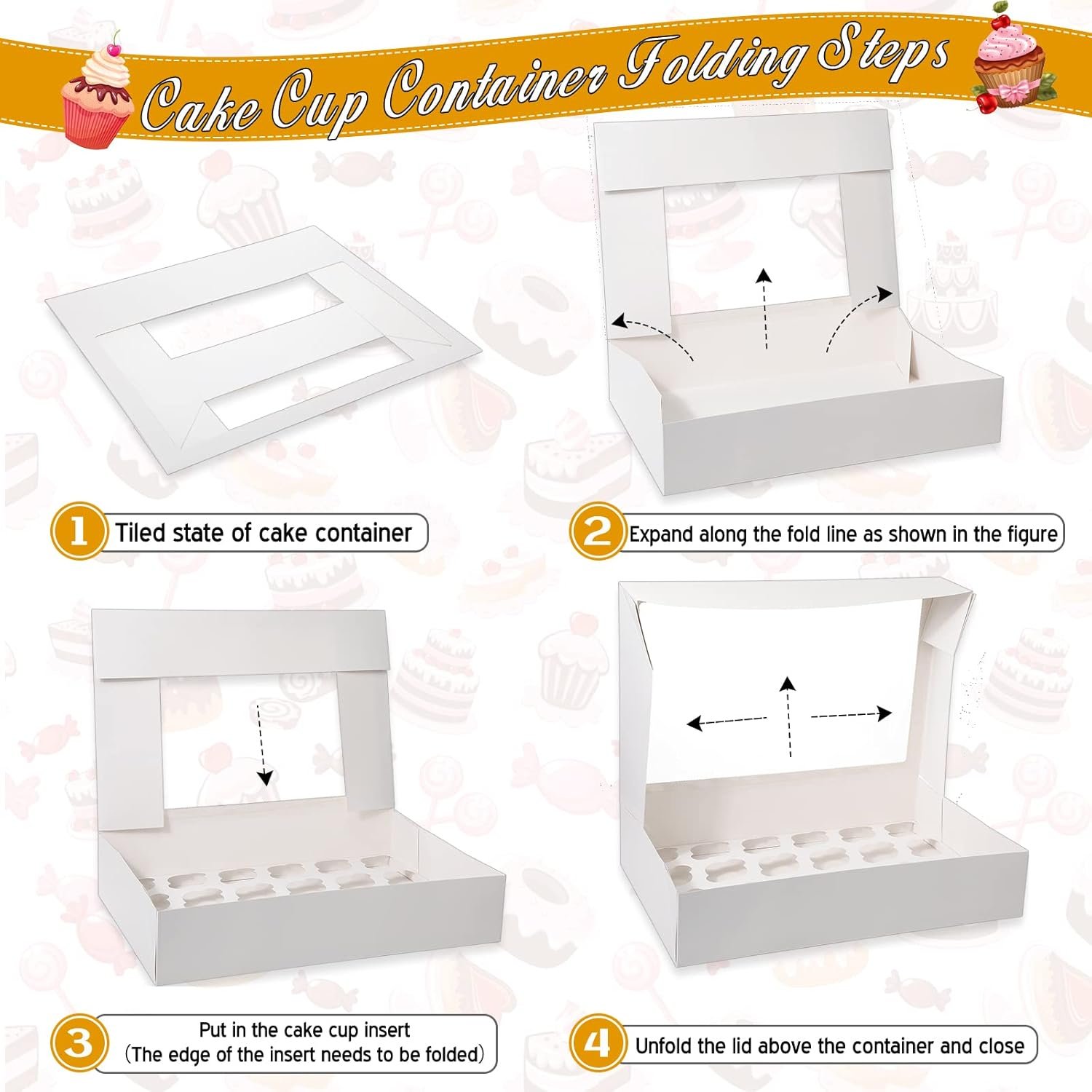 Cake Cup Container Folding Steps

1 Tiled state of cake container

2 Expand along the fold line as shown in the figure

3 Put in the cake cup insert
(The edge of the insert needs to be folded)

4 Unfold the lid above the container and close