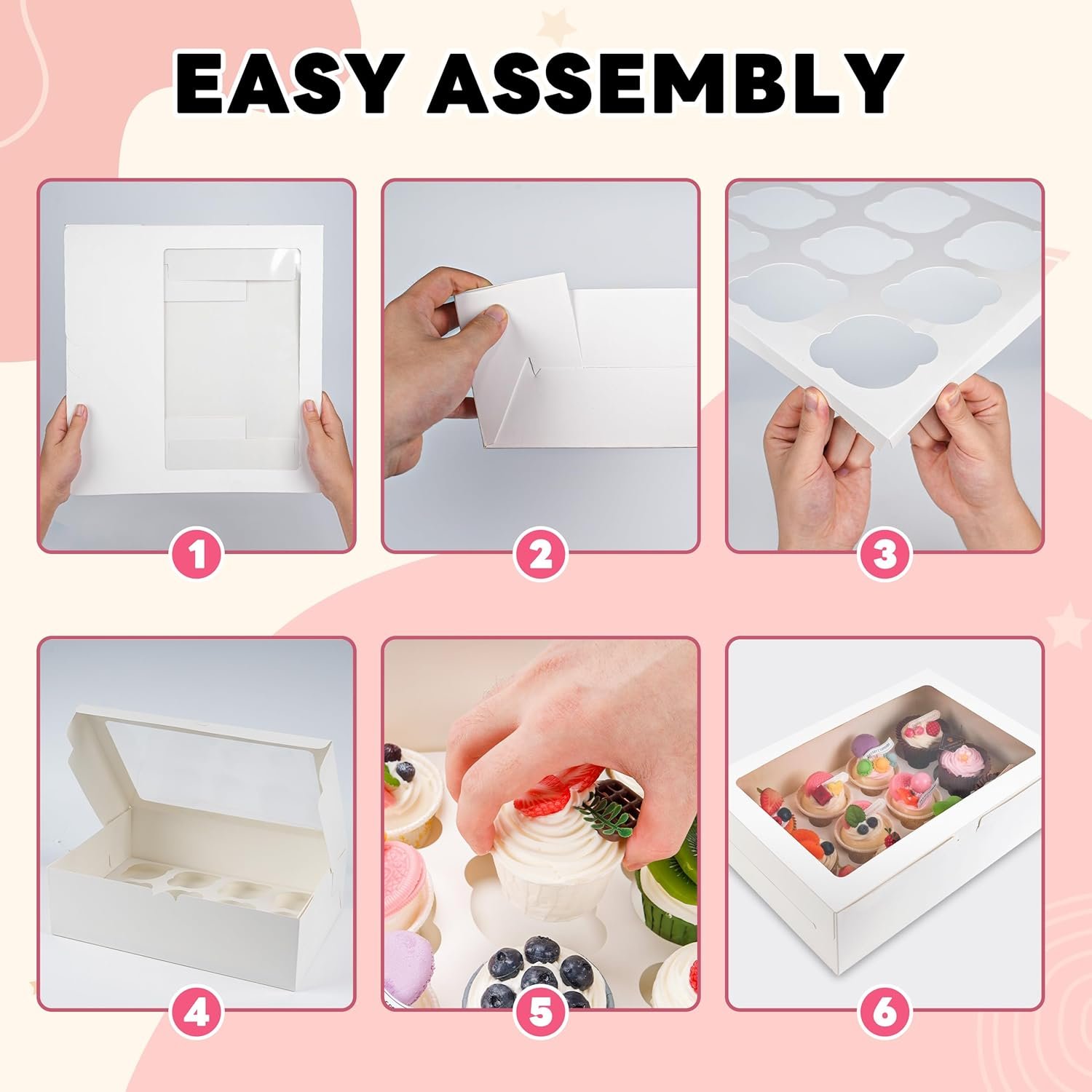 EASY ASSEMBLY

1

2

3

4

5

6