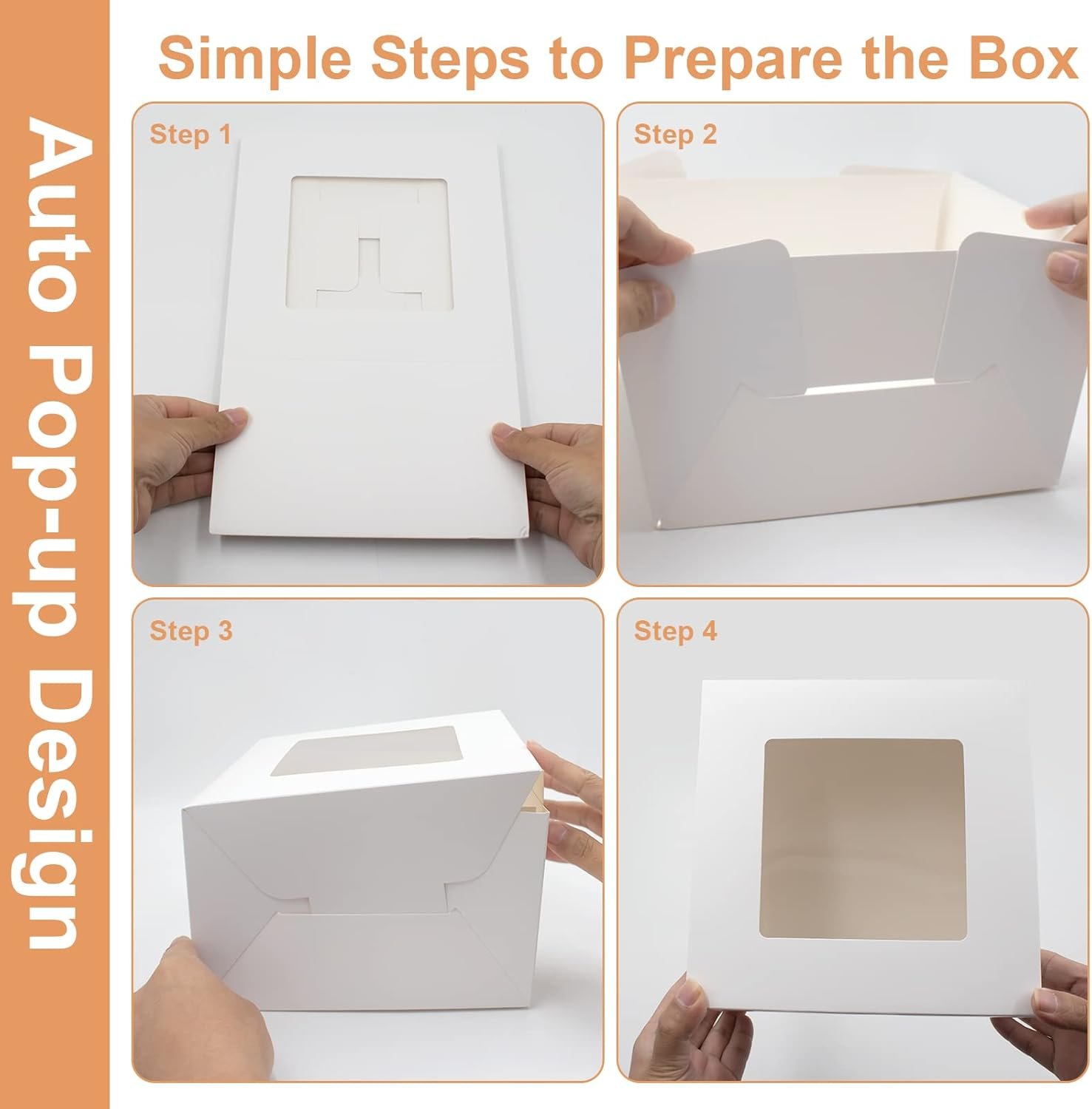 Auto Pop-up Design

Simple Steps to Prepare the Box

Step 1

Step 2

Step 3

Step 4