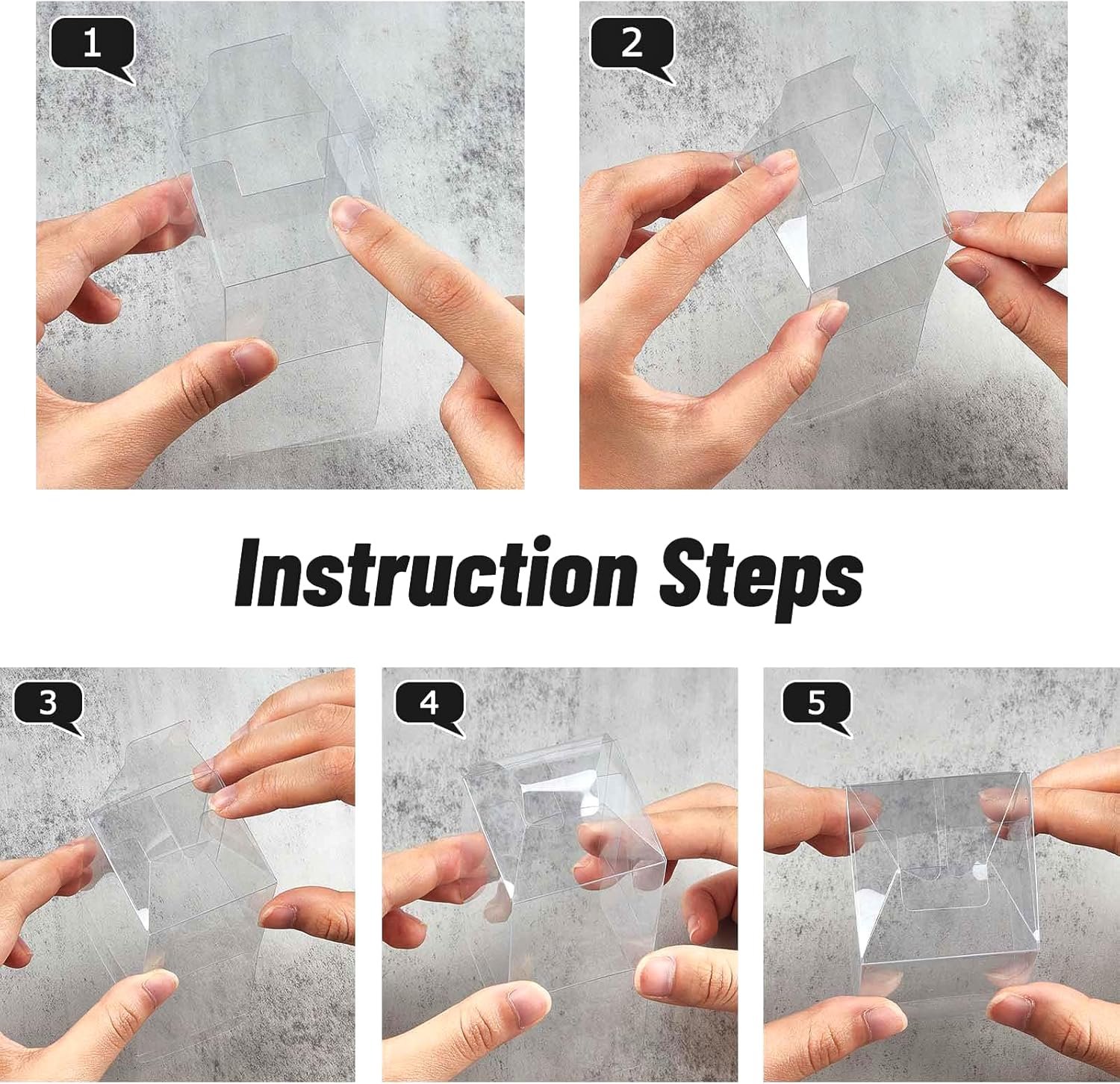 1

2

Instruction Steps

3

4

5