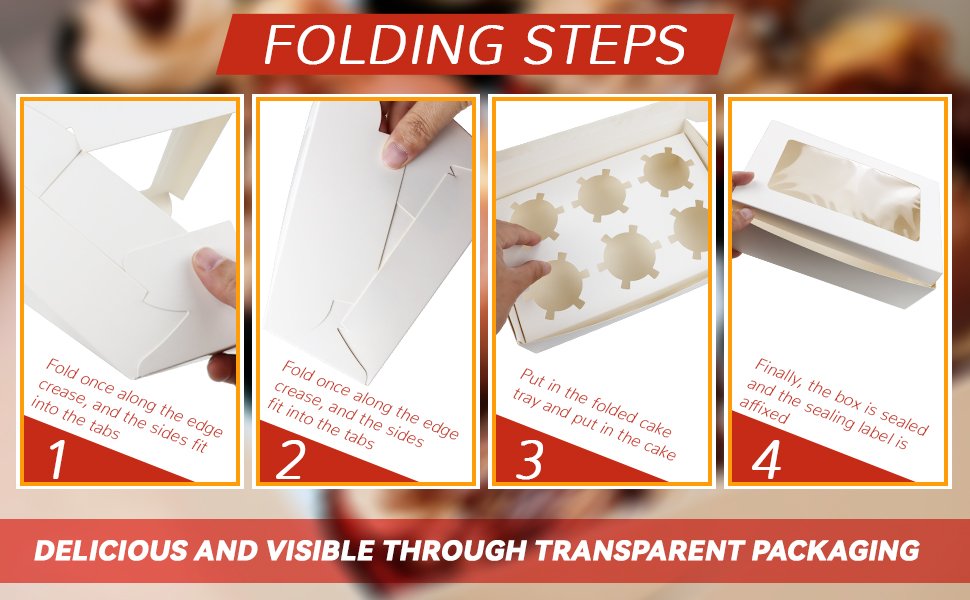 FOLDING STEPS

Fold once along the edge crease, and the sides fit into the tabs

1

Fold once along the edge crease, and the sides fit into the tabs

2

Put in the folded cake tray and put in the cake

3

Finally, the box is sealed and the sealing label is affixed

4

DELICIOUS AND VISIBLE THROUGH TRANSPARENT PACKAGING