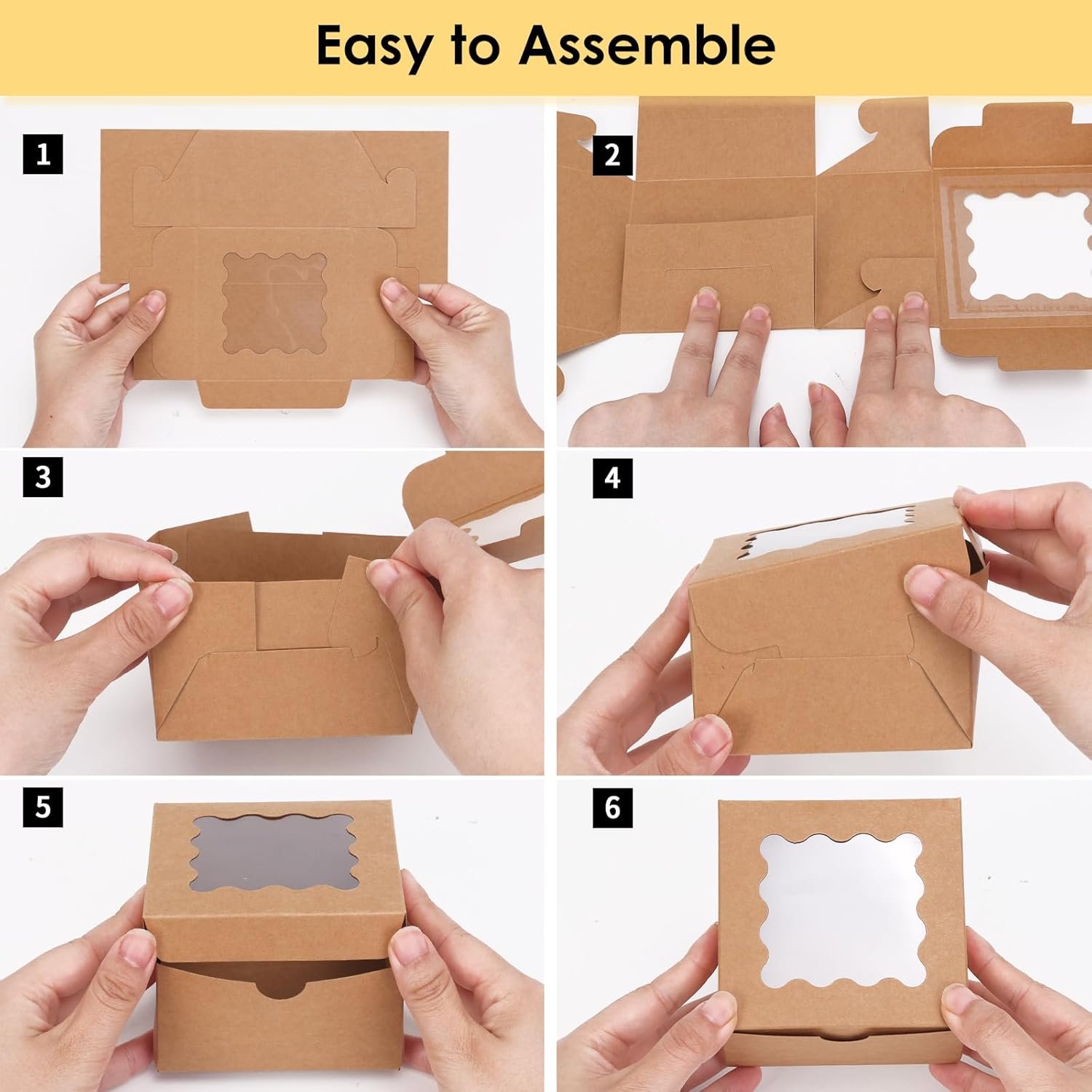 Easy to Assemble

1

2

3

4

5

6