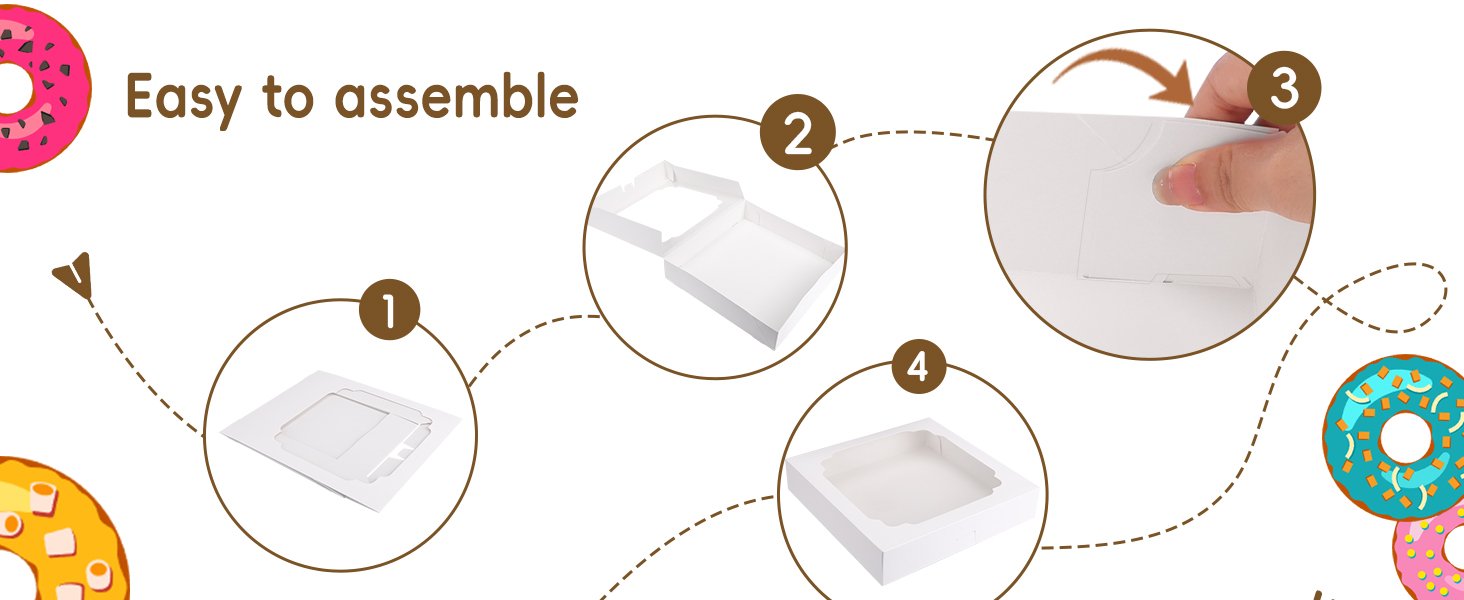 Easy to assemble

1

2

3

4