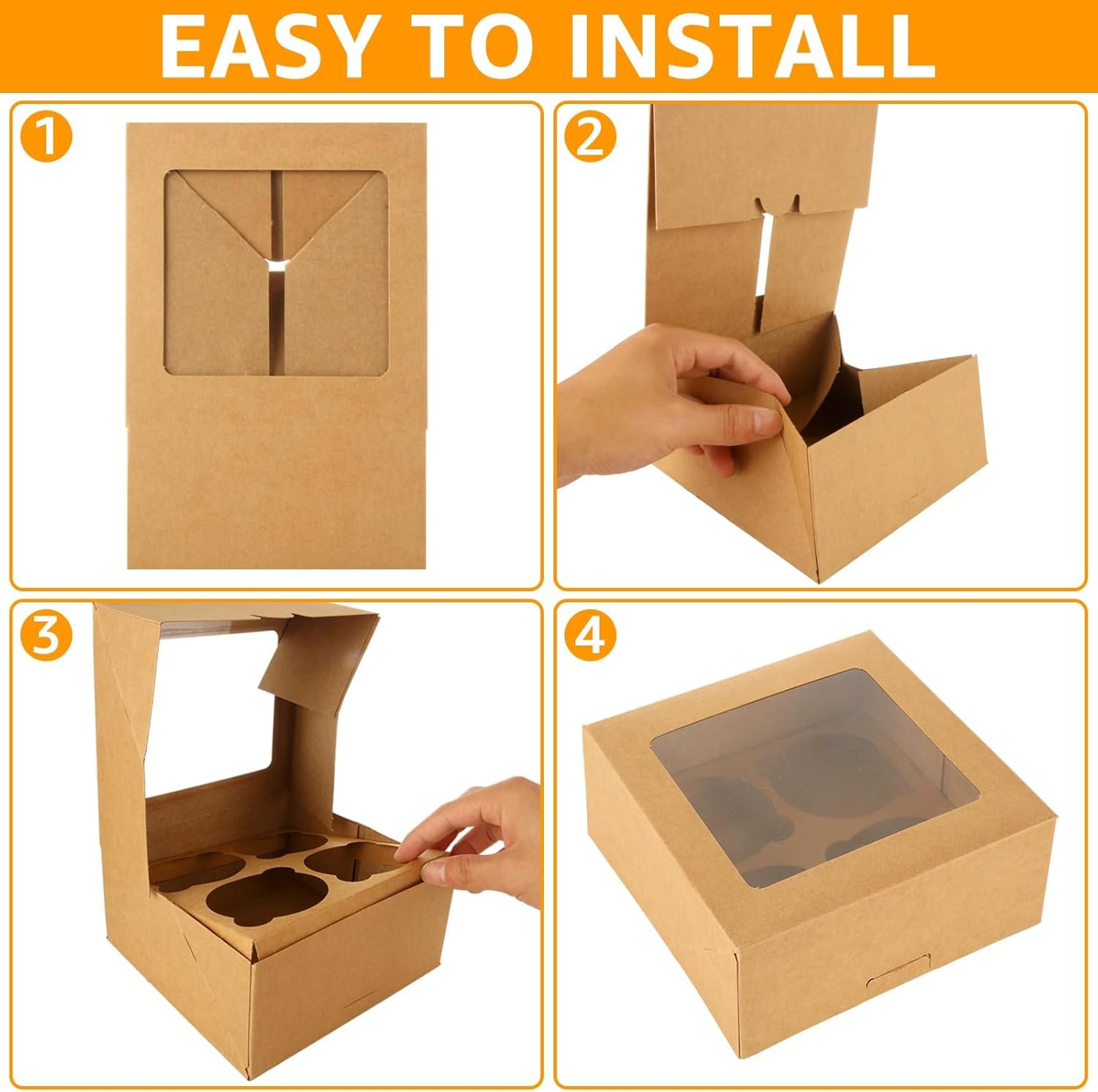 EASY TO INSTALL

1

2

3

4