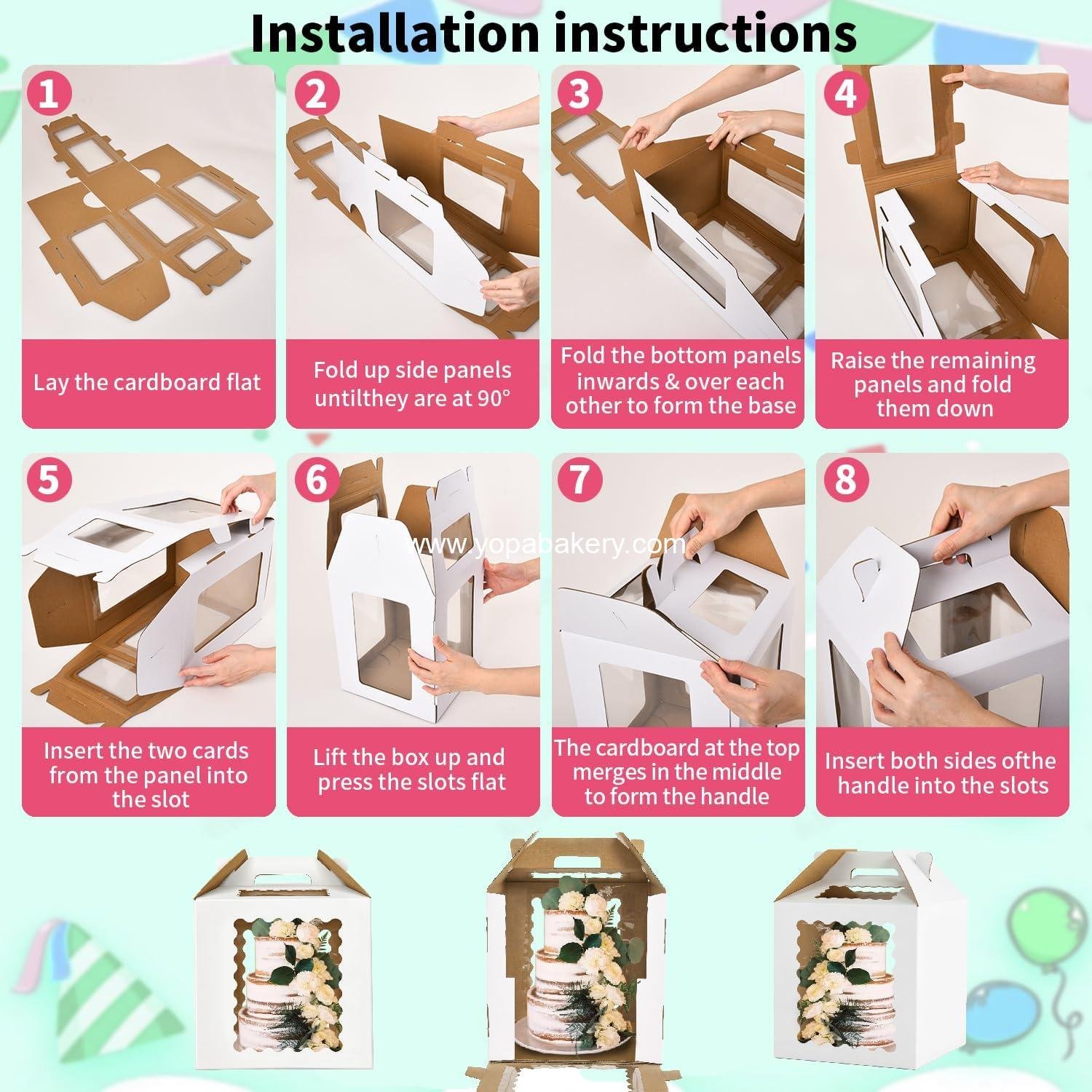 Installation instructions

1

Lay the cardboard flat

2

Fold up side panels untilthey are at 90°

3

Fold the bottom panels inwards & over each other to form the base

4

Raise the remaining panels and fold them down

5

Insert the two cards from the panel into the slot

6

Lift the box up and press the slots flat

www.yopabakery.com

7

The cardboard at the top merges in the middle to form the handle

8

Insert both sides ofthe handle into the slots