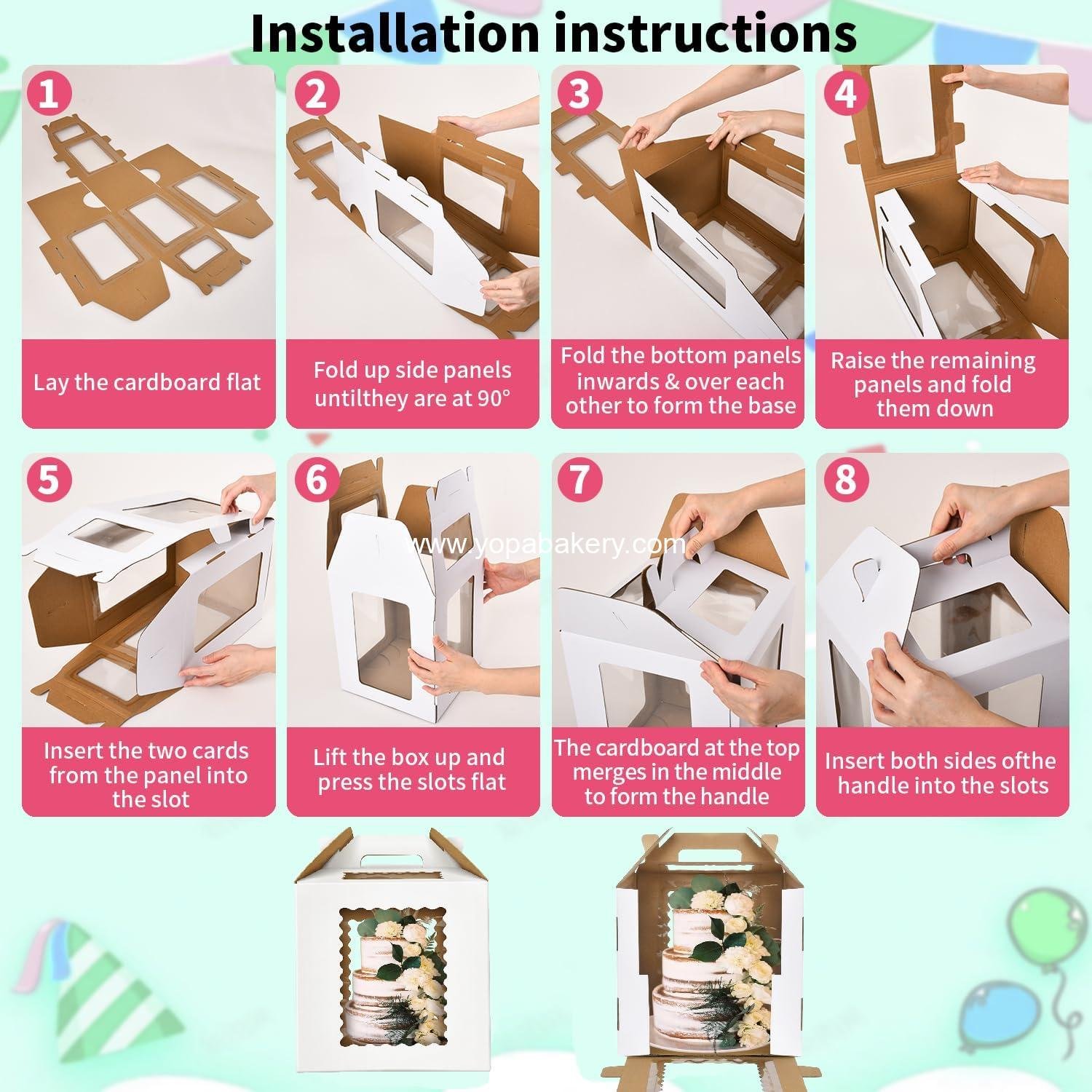 Installation instructions

1
Lay the cardboard flat

2
Fold up side panels untilthey are at 90°

3
Fold the bottom panels inwards & over each other to form the base

4
Raise the remaining panels and fold them down

5
Insert the two cards from the panel into the slot

6
www.yopabakery.com
Lift the box up and press the slots flat

7
The cardboard at the top merges in the middle to form the handle

8
Insert both sides ofthe handle into the slots