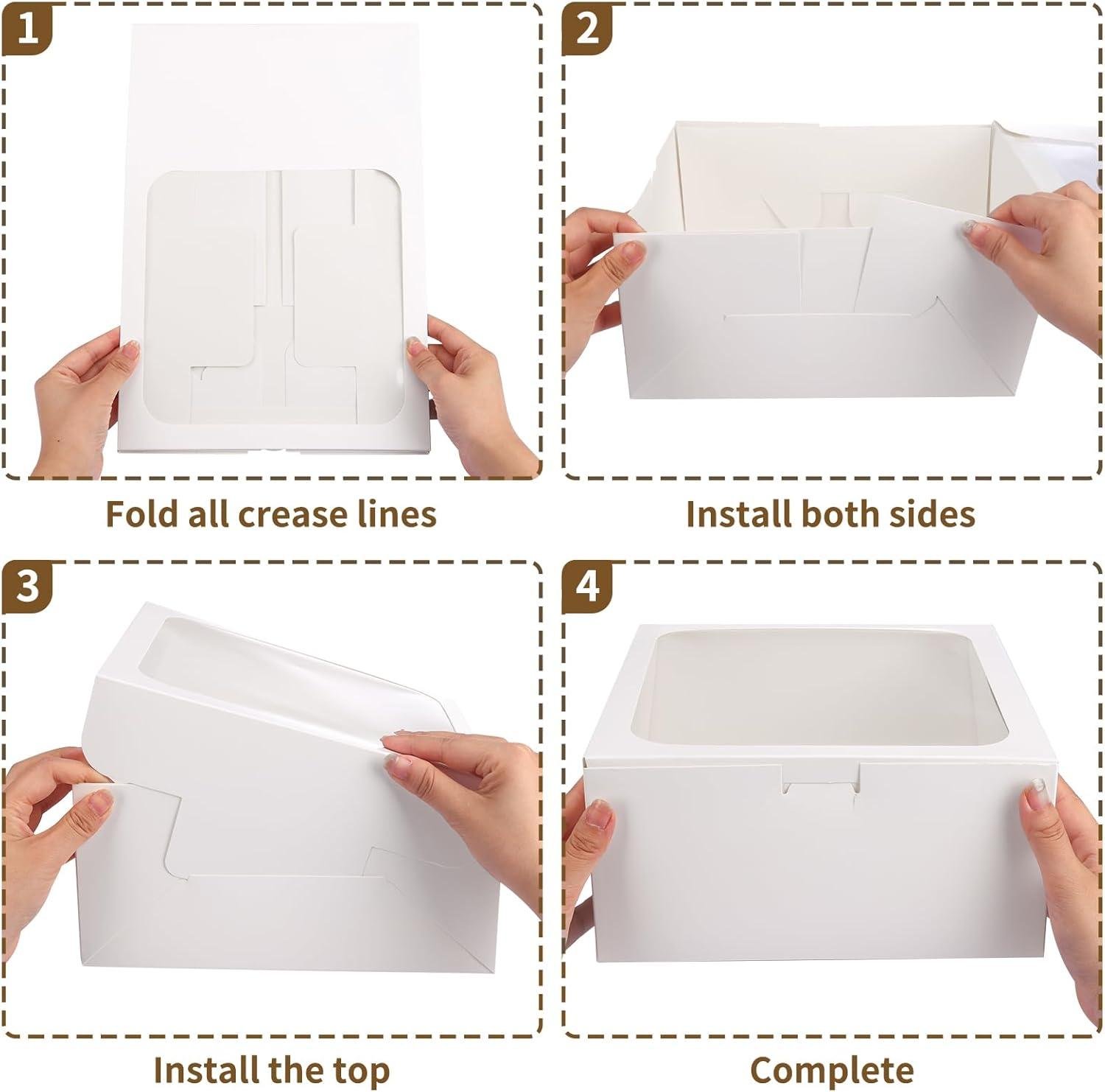 1

Fold all crease lines

2

Install both sides

3

Install the top

4

Complete